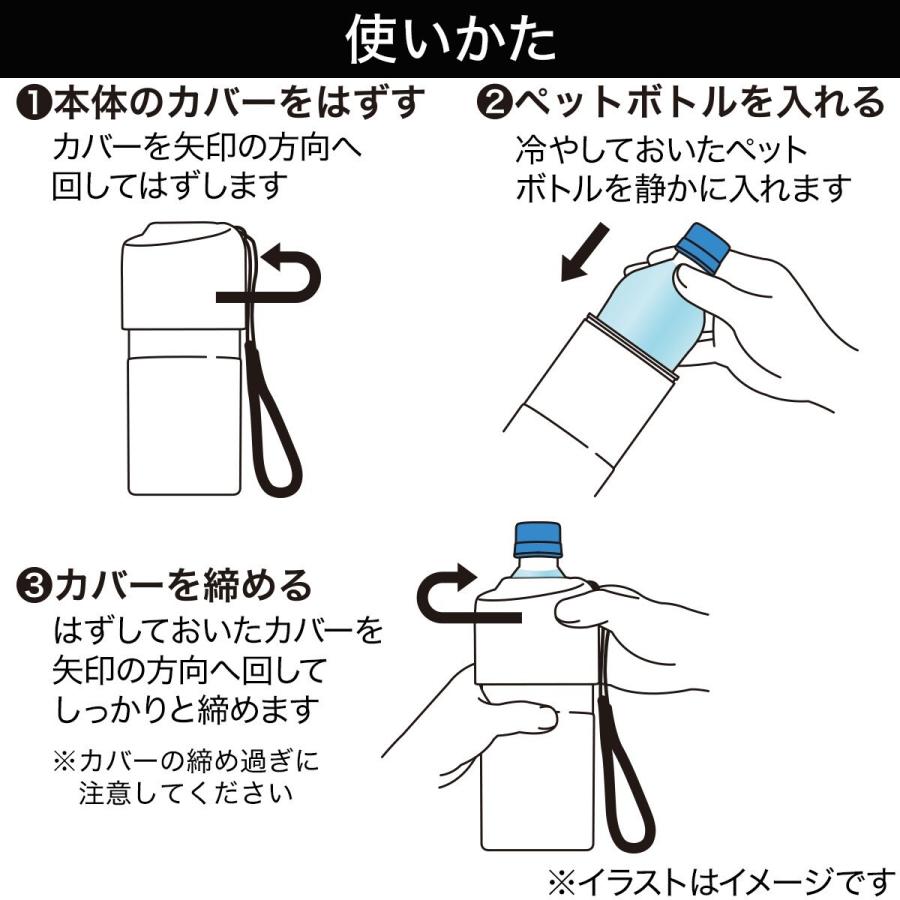 使いかた

❶本体のカバーをはずす
カバーを矢印の方向へ回してはずします

❷ペットボトルを入れる
冷やしておいたペットボトルを静かに入れます

❸カバーを締める
はずしておいたカバーを矢印の方向へ回してしっかりと締めます
※カバーの締め過ぎに注意してください

※イラストはイメージです