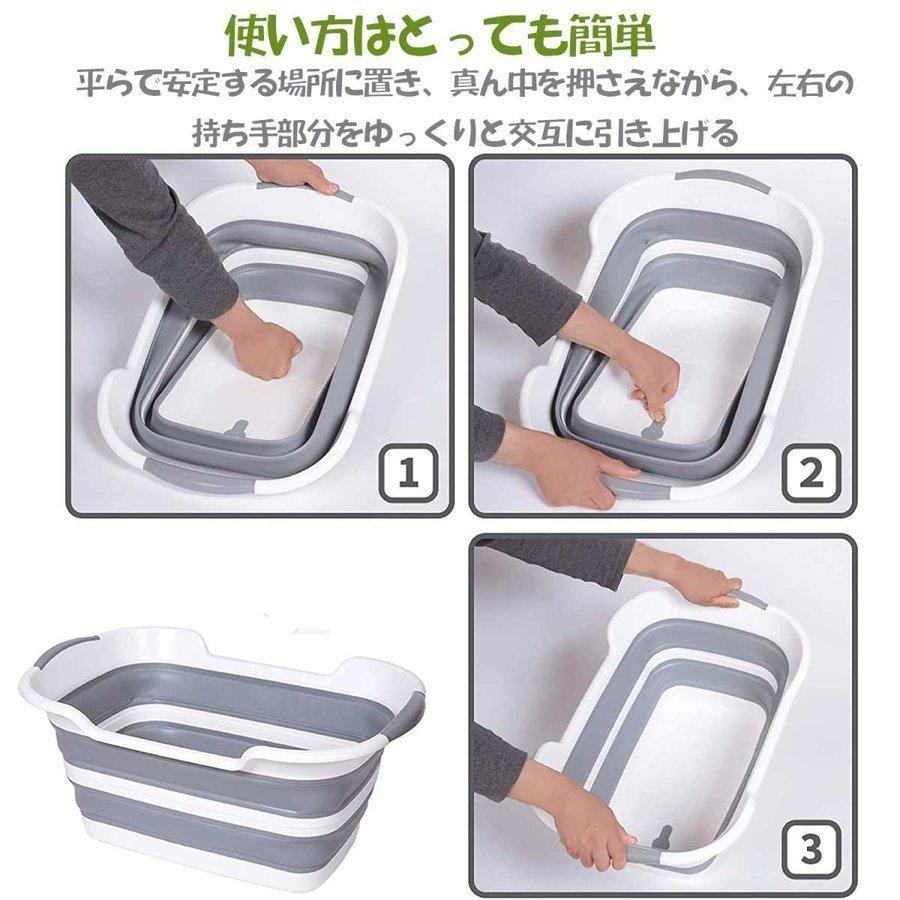 使い方はとっても簡単

平らで安定する場所に置き、真ん中を押さえながら、左右の持ち手部分をゆっくりと交互に引き上げる

1

2

3