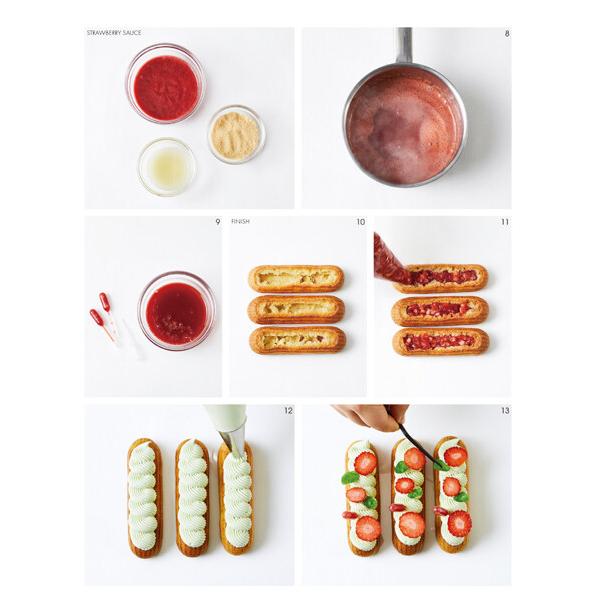 STRAWBERRY SAUCE

8

9

FINISH

10

11

12

13