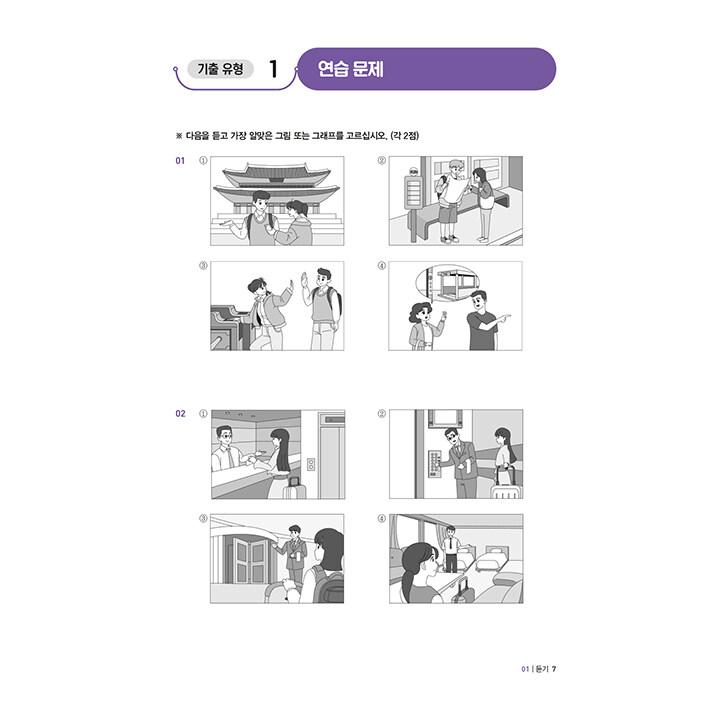 기출 유형 1 연습 문제

※ 다음을 듣고 가장 알맞은 그림 또는 그래프를 고르십시오. (각 2점)

01 ① ② ③ ④

02 ① ② ③ ④

01 | 듣기 7