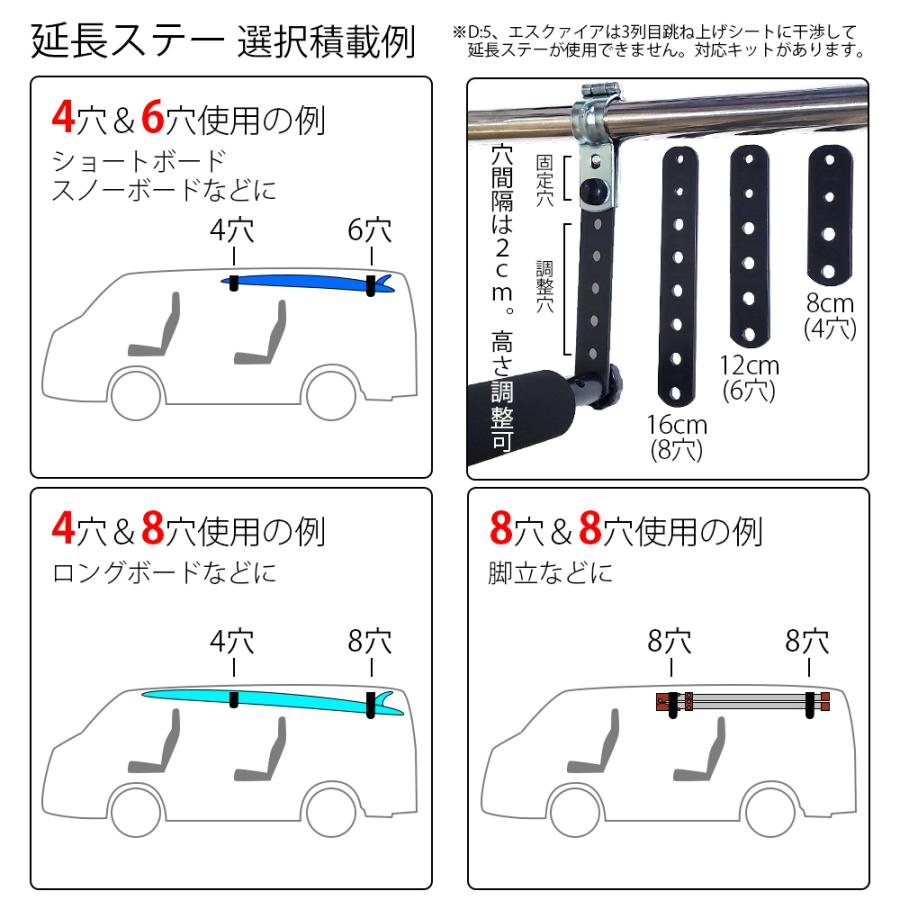 延長ステー 選択積載例

※D:5、エスクァイアは3列目跳ね上げシートに干渉して延長ステーが使用できません。対応キットがあります。

4穴＆6穴使用の例
ショートボード
スノーボードなどに

4穴
6穴

穴間隔は2cm。高さ調整可

固定穴

調整穴

16cm
(8穴)

12cm
(6穴)

8cm
(4穴)

4穴＆8穴使用の例
ロングボードなどに

4穴
8穴

8穴＆8穴使用の例
脚立などに

8穴
8穴