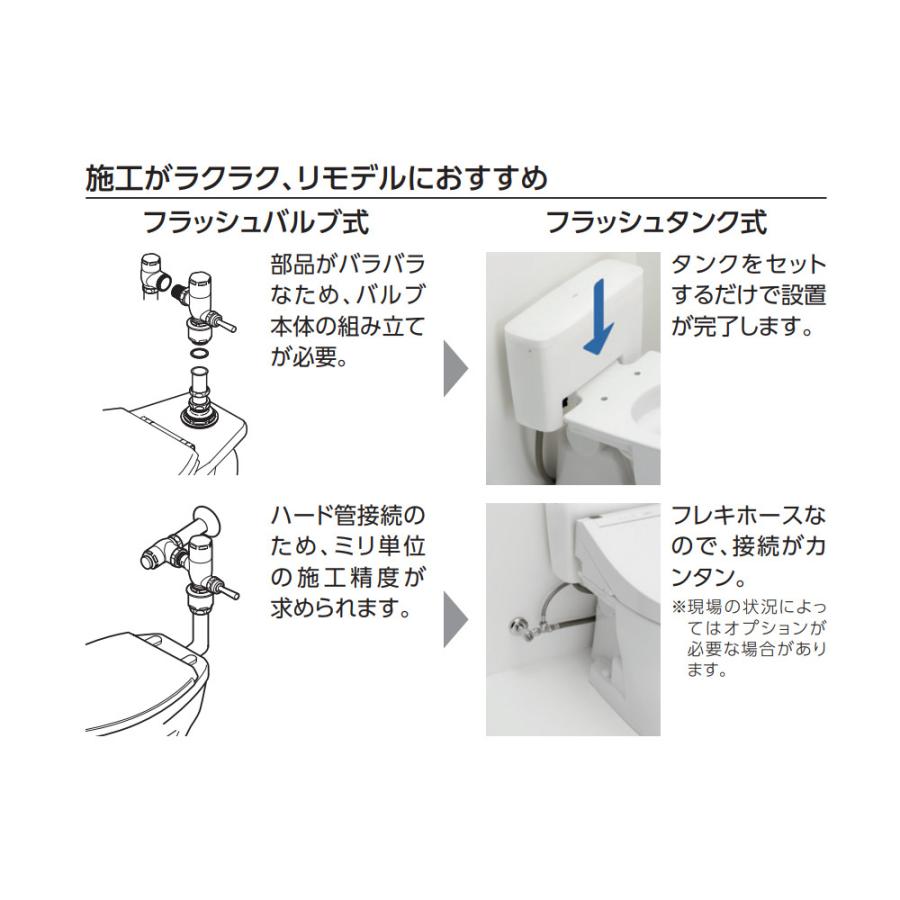 施工がラクラク、リモデルにおすすめ

フラッシュバルブ式

部品がバラバラなため、バルブ本体の組み立てが必要。

ハード管接続のため、ミリ単位の施工精度が求められます。

フラッシュタンク式

タンクをセットするだけで設置が完了します。

フレキホースなので、接続がカンタン。

※現場の状況によってはオプションが必要な場合があります。