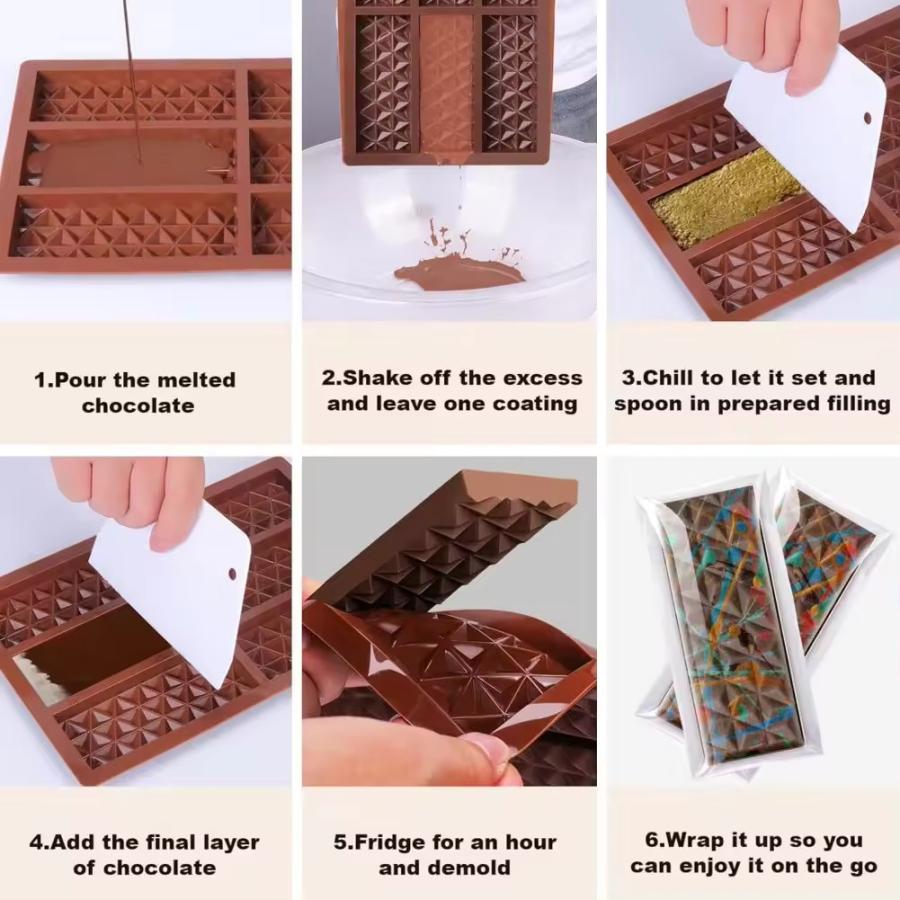 1.Pour the melted chocolate

2.Shake off the excess and leave one coating

3.Chill to let it set and spoon in prepared filling

4.Add the final layer of chocolate

5.Fridge for an hour and demold

6.Wrap it up so you can enjoy it on the go