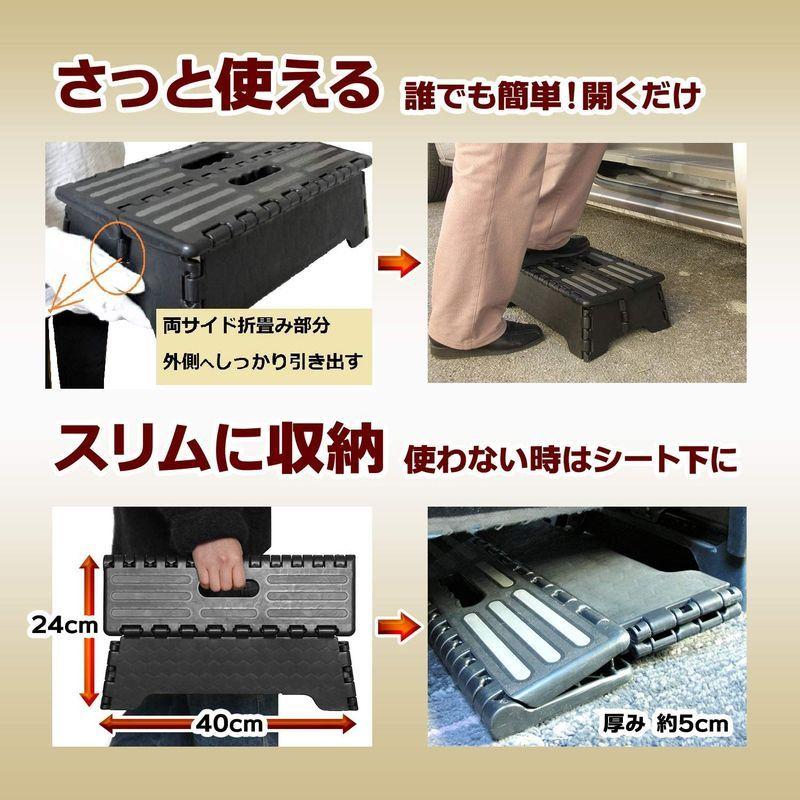 さっと使える 誰でも簡単！開くだけ

両サイド折畳み部分
外側へしっかり引き出す

スリムに収納 使わない時はシート下に

24cm

40cm

厚み 約5cm