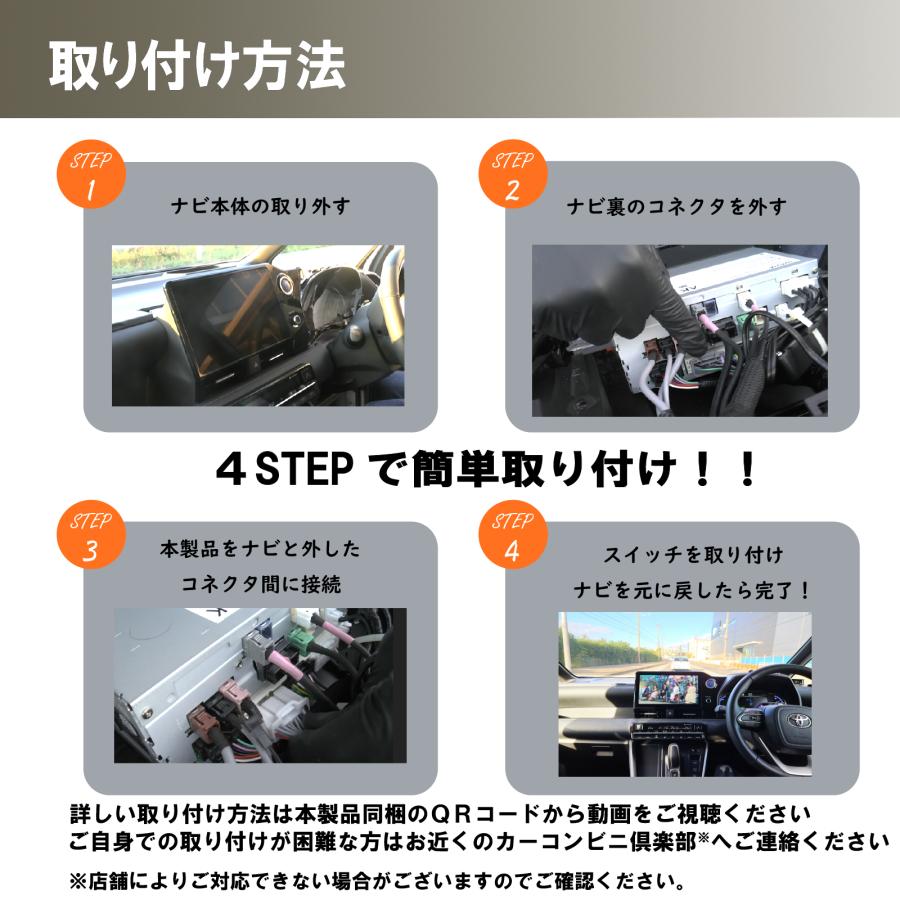 取り付け方法

STEP 1
ナビ本体の取り外す

STEP 2
ナビ裏のコネクタを外す

４STEP で簡単取り付け！！

STEP 3
本製品をナビと外した
コネクタ間に接続

STEP 4
スイッチを取り付け
ナビを元に戻したら完了！

詳しい取り付け方法は本製品同梱のＱＲコードから動画をご視聴ください
ご自身での取り付けが困難な方はお近くのカーコンビニ倶楽部※へご連絡ください

※店舗によりご対応できない場合がございますのでご確認ください。