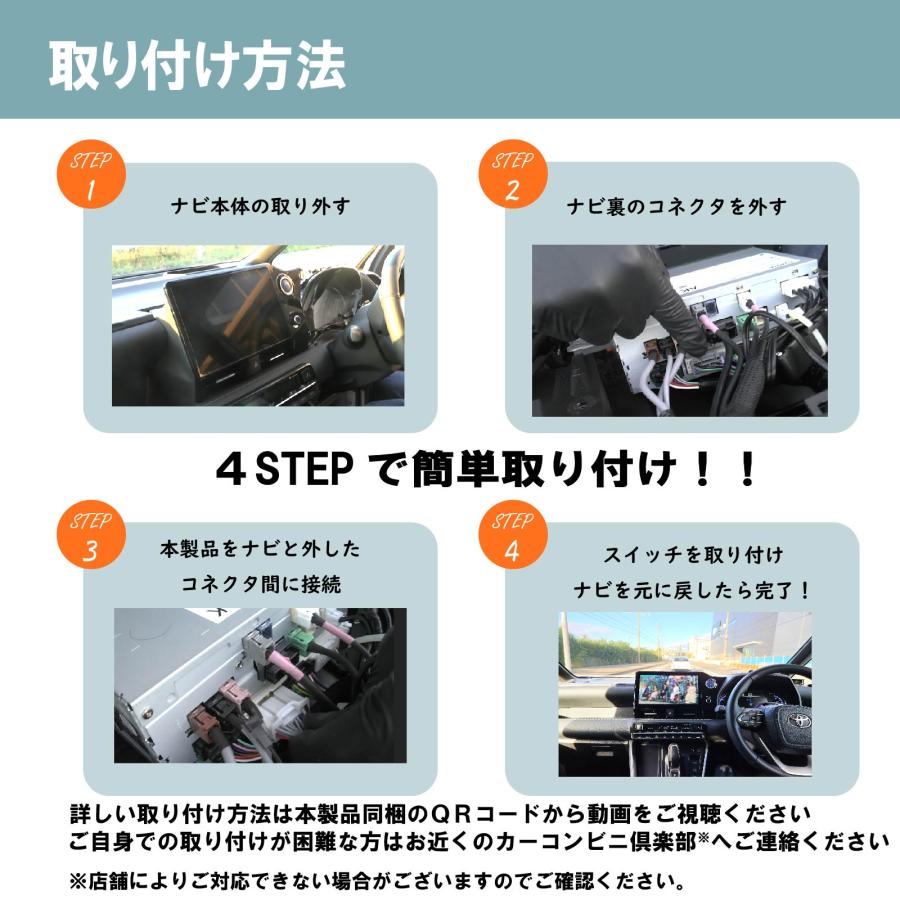 取り付け方法

STEP 1
ナビ本体の取り外す

STEP 2
ナビ裏のコネクタを外す

４STEP で簡単取り付け！！

STEP 3
本製品をナビと外したコネクタ間に接続

STEP 4
スイッチを取り付けナビを元に戻したら完了！

詳しい取り付け方法は本製品同梱のＱＲコードから動画をご視聴ください
ご自身での取り付けが困難な方はお近くのカーコンビニ倶楽部※へご連絡ください

※店舗によりご対応できない場合がございますのでご確認ください。