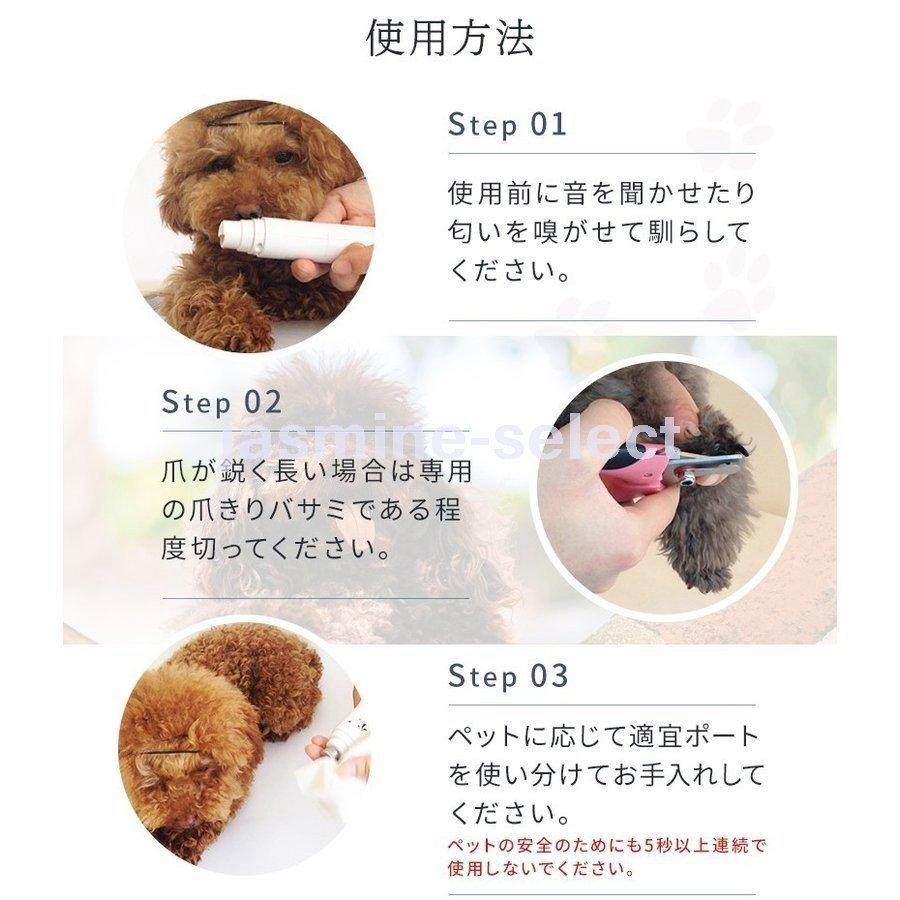 使用方法

Step 01

使用前に音を聞かせたり匂いを嗅がせて馴らしてください。

Step 02

爪が鋭く長い場合は専用の爪きりバサミである程度切ってください。

jasmine-select

Step 03

ペットに応じて適宜ポートを使い分けてお手入れしてください。

ペットの安全のためにも5秒以上連続で使用しないでください。