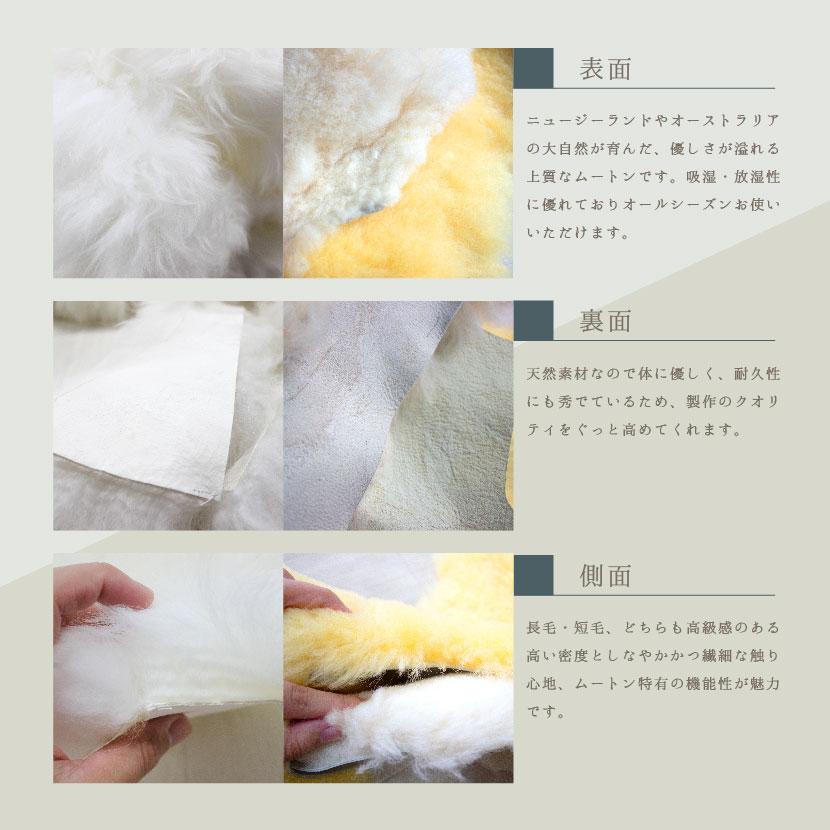 表面

ニュージーランドやオーストラリアの大自然が育んだ、優しさが溢れる上質なムートンです。吸湿・放湿性に優れておりオールシーズンお使いいただけます。

裏面

天然素材なので体に優しく、耐久性にも秀でているため、製作のクオリティをぐっと高めてくれます。

側面

長毛・短毛、どちらも高級感のある高い密度としなやかかつ繊細な触り心地、ムートン特有の機能性が魅力です。