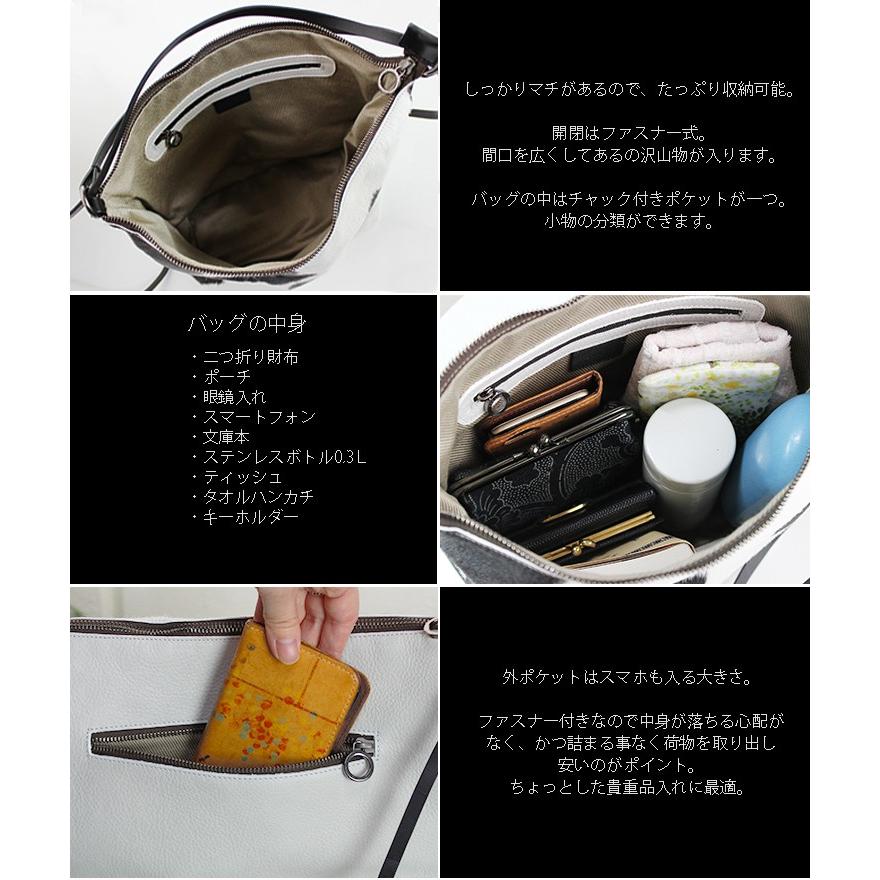 しっかりマチがあるので、たっぷり収納可能。

開閉はファスナー式。
間口を広くしてあるの沢山物が入ります。

バッグの中はチャック付きポケットが一つ。
小物の分類ができます。

バッグの中身

・二つ折り財布
・ポーチ
・眼鏡入れ
・スマートフォン
・文庫本
・ステンレスボトル0.3L
・ティッシュ
・タオルハンカチ
・キーホルダー

外ポケットはスマホも入る大きさ。

ファスナー付きなので中身が落ちる心配がなく、かつ詰まる事なく荷物を取り出し安いのがポイント。
ちょっとした貴重品入れに最適。