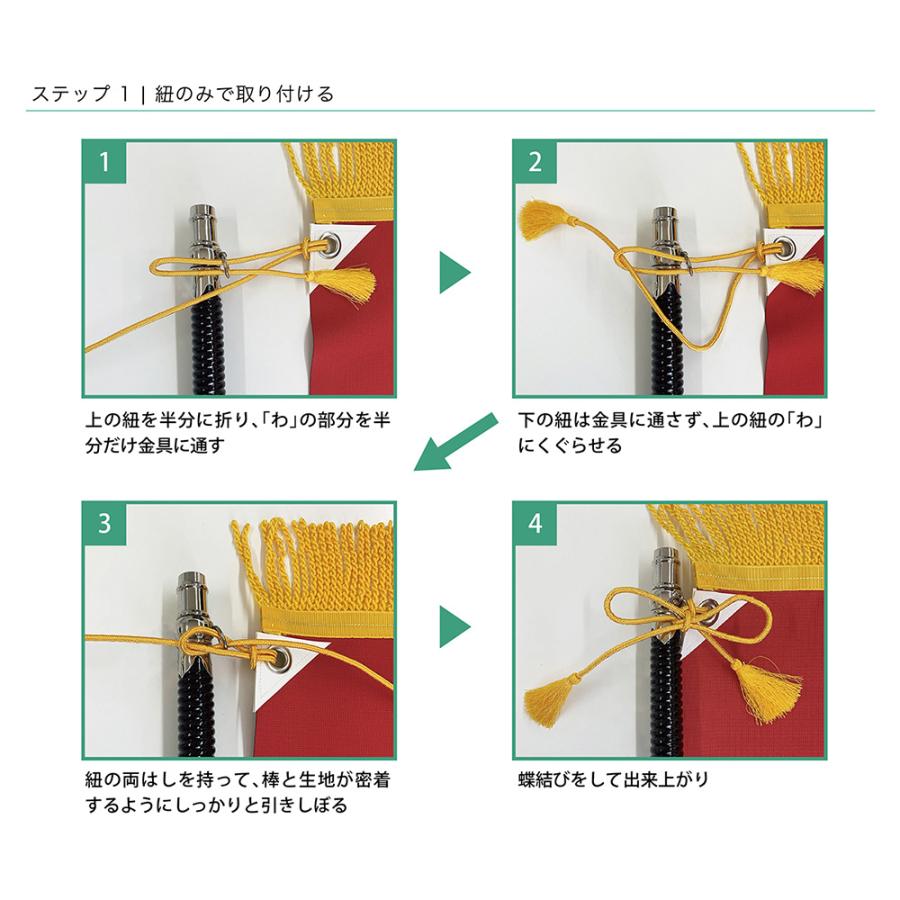 ステップ 1 | 紐のみで取り付ける

1

上の紐を半分に折り、「わ」の部分を半分だけ金具に通す

2

下の紐は金具に通さず、上の紐の「わ」にくぐらせる

3

紐の両はしを持って、棒と生地が密着するようにしっかりと引きしぼる

4

蝶結びをして出来上がり