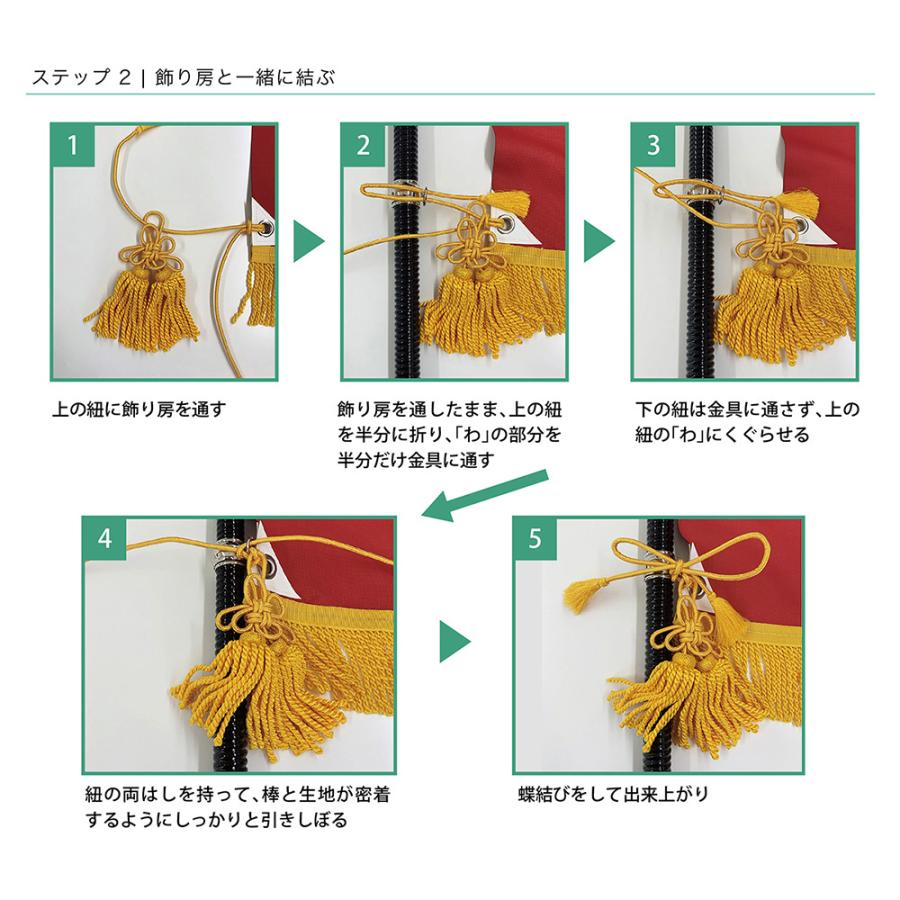 ステップ 2 | 飾り房と一緒に結ぶ

1

上の紐に飾り房を通す

2

飾り房を通したまま、上の紐を半分に折り、「わ」の部分を半分だけ金具に通す

3

下の紐は金具に通さず、上の紐の「わ」にくぐらせる

4

紐の両はしを持って、棒と生地が密着するようにしっかりと引きしぼる

5

蝶結びをして出来上がり