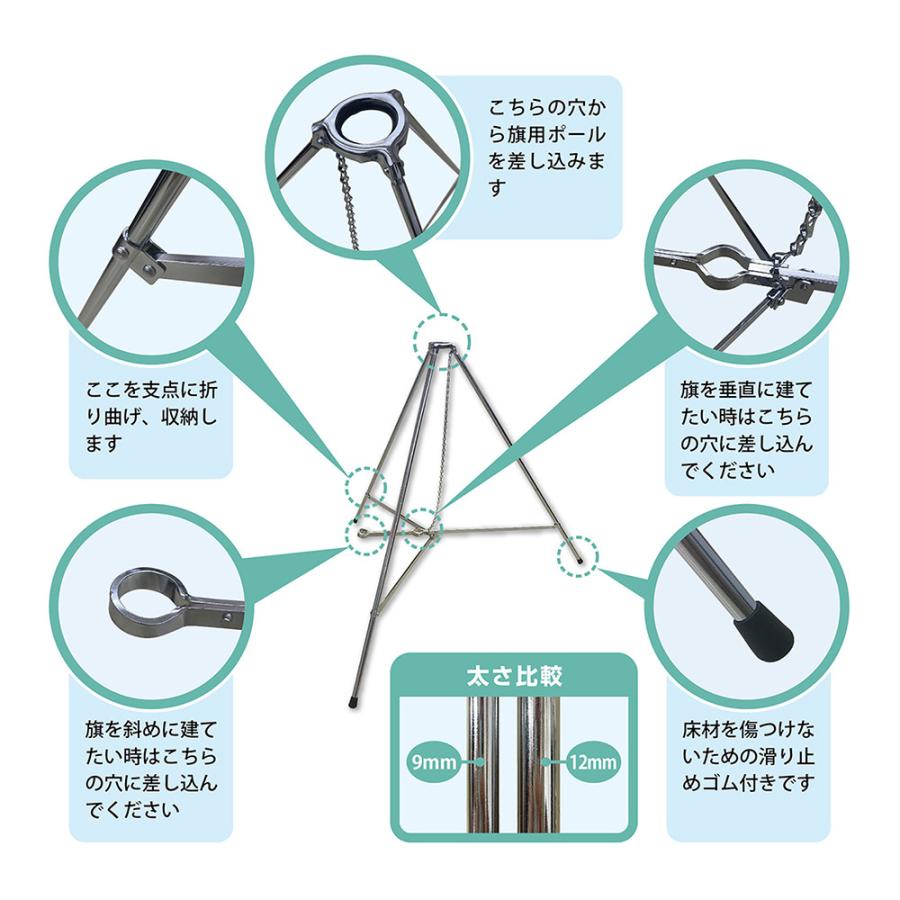 こちらの穴から旗用ポールを差し込みます

ここを支点に折り曲げ、収納します

旗を垂直に建てたい時はこちらの穴に差し込んでください

旗を斜めに建てたい時はこちらの穴に差し込んでください

太さ比較

9mm

12mm

床材を傷つけないための滑り止めゴム付きです