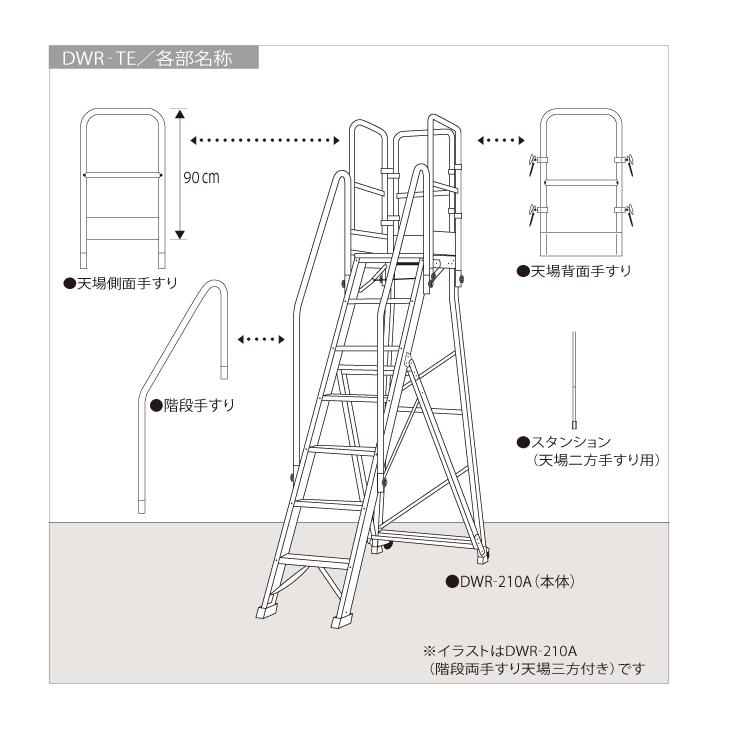 DWR-TE／各部名称

90cm

●天場側面手すり

●天場背面手すり

●階段手すり

●スタンション
（天場二方手すり用）

●DWR-210A（本体）

※イラストはDWR-210A
（階段両手すり天場三方付き）です