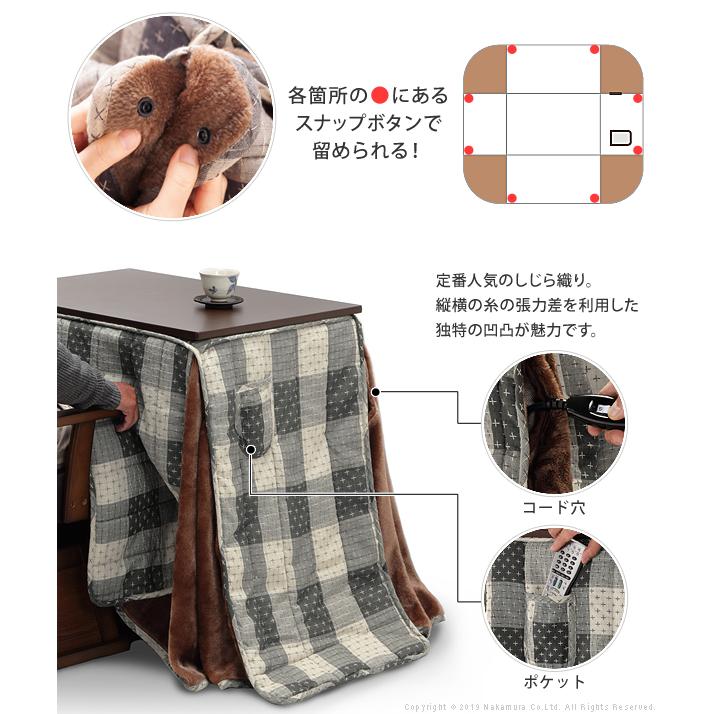 各箇所の●にある
スナップボタンで
留められる！

定番人気のしじら織り。
縦横の糸の張力差を利用した
独特の凹凸が魅力です。

コード穴

ポケット

Copyright © 2019 Nakamura Co.Ltd. All Rights Reserved.