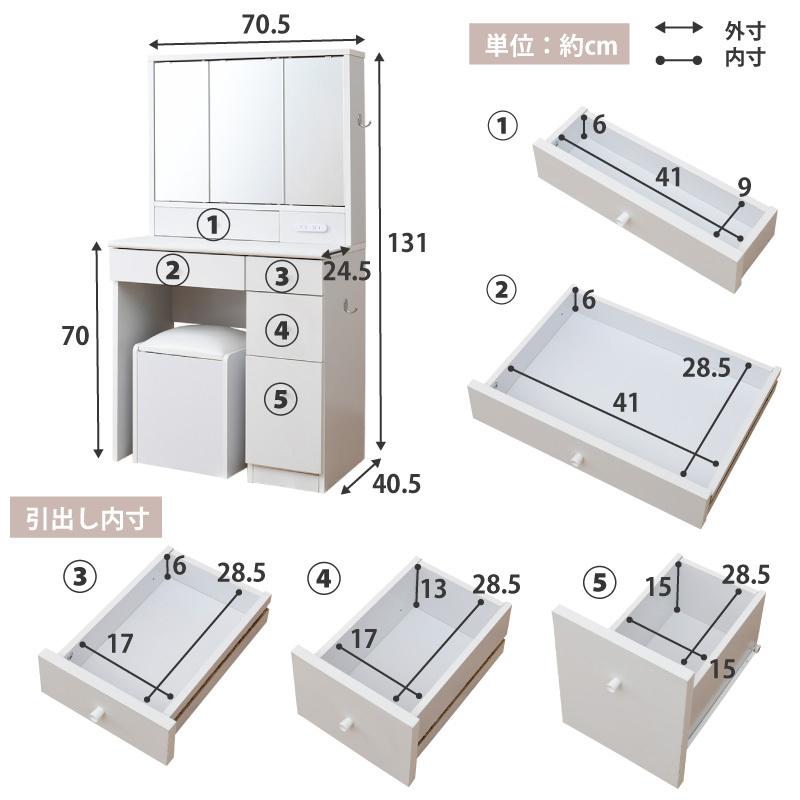 70.5

単位：約cm

外寸
内寸

①
②
③
④
⑤

131
24.5
70
40.5

① 6 41 9

② 6 28.5 41

引出し内寸

③ 6 28.5 17

④ 13 28.5 17

⑤ 15 28.5 15