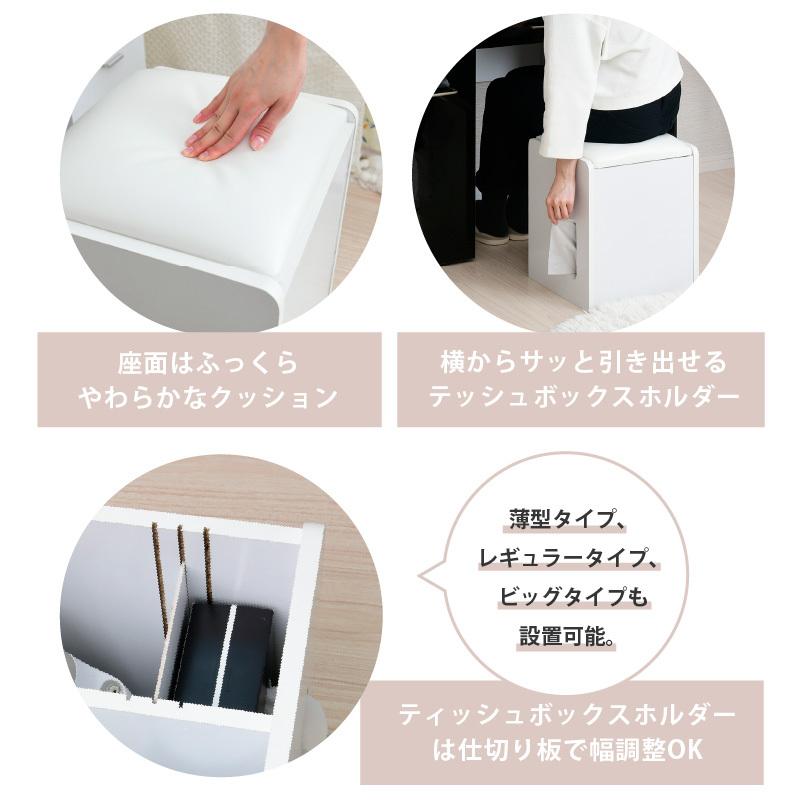 座面はふっくら
やわらかなクッション

横からサッと引き出せる
テッシュボックスホルダー

薄型タイプ、
レギュラータイプ、
ビッグタイプも
設置可能。

ティッシュボックスホルダー
は仕切り板で幅調整OK