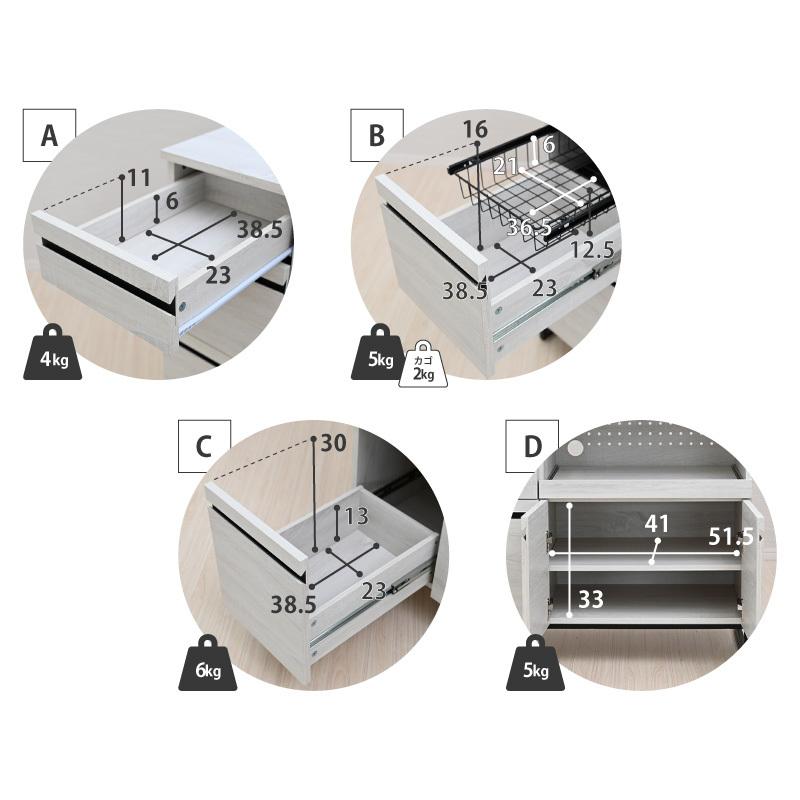 A

11
6
38.5
23

4kg

B

16
6
21
36.5
12.5
38.5
23

5kg

カゴ
2kg

C

30
13
38.5
23

6kg

D

41
51.5
33

5kg