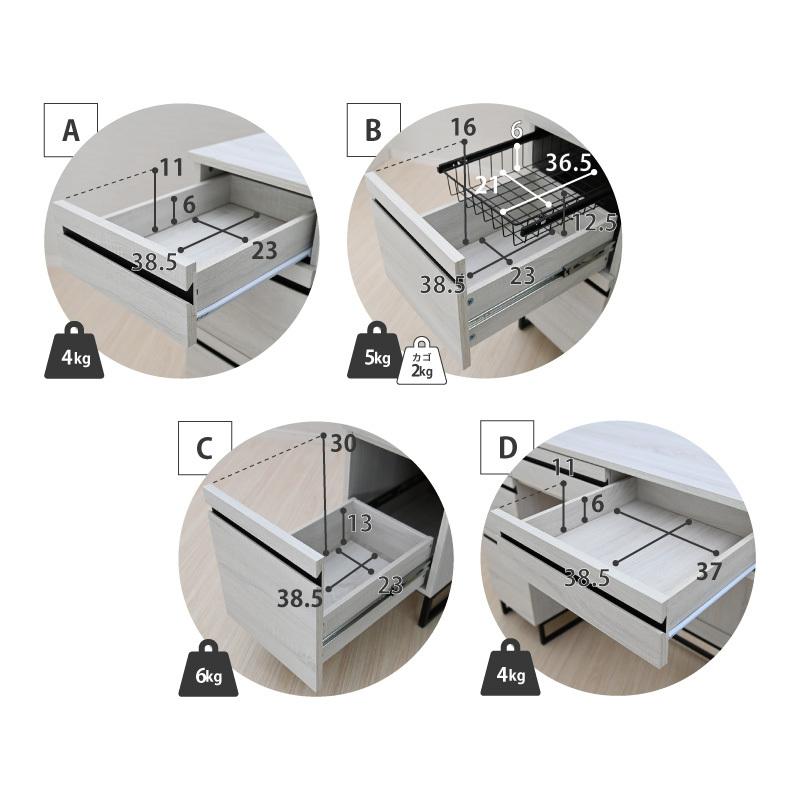 A

11

6

38.5

23

4kg

B

16

6

36.5

21

12.5

38.5

23

5kg

カゴ 2kg

C

30

13

38.5

23

6kg

D

11

6

38.5

37

4kg