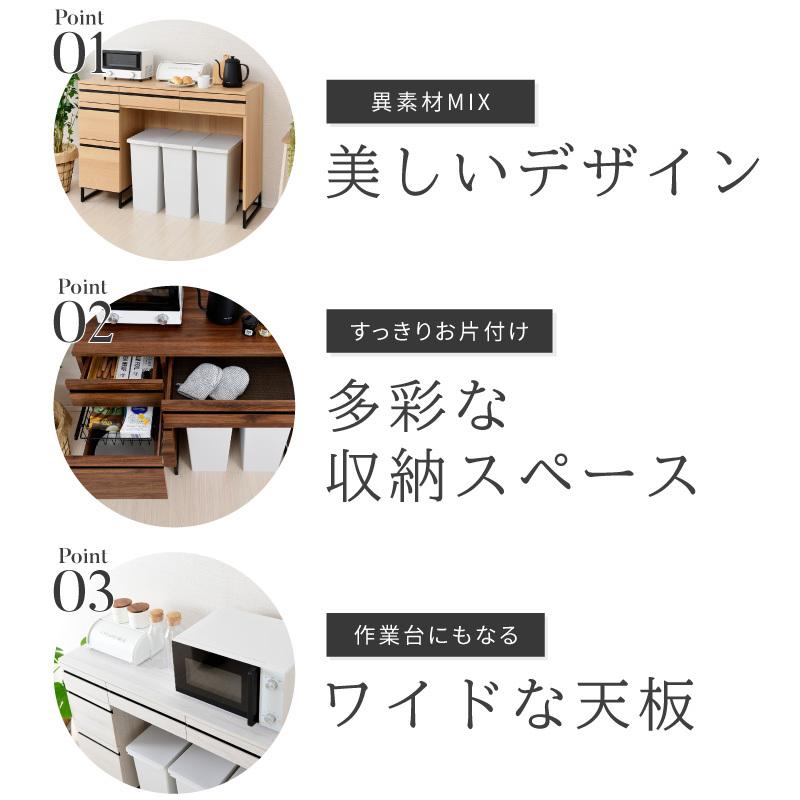 Point
01

異素材MIX

美しいデザイン

Point
02

すっきりお片付け

多彩な
収納スペース

Point
03

作業台にもなる

ワイドな天板