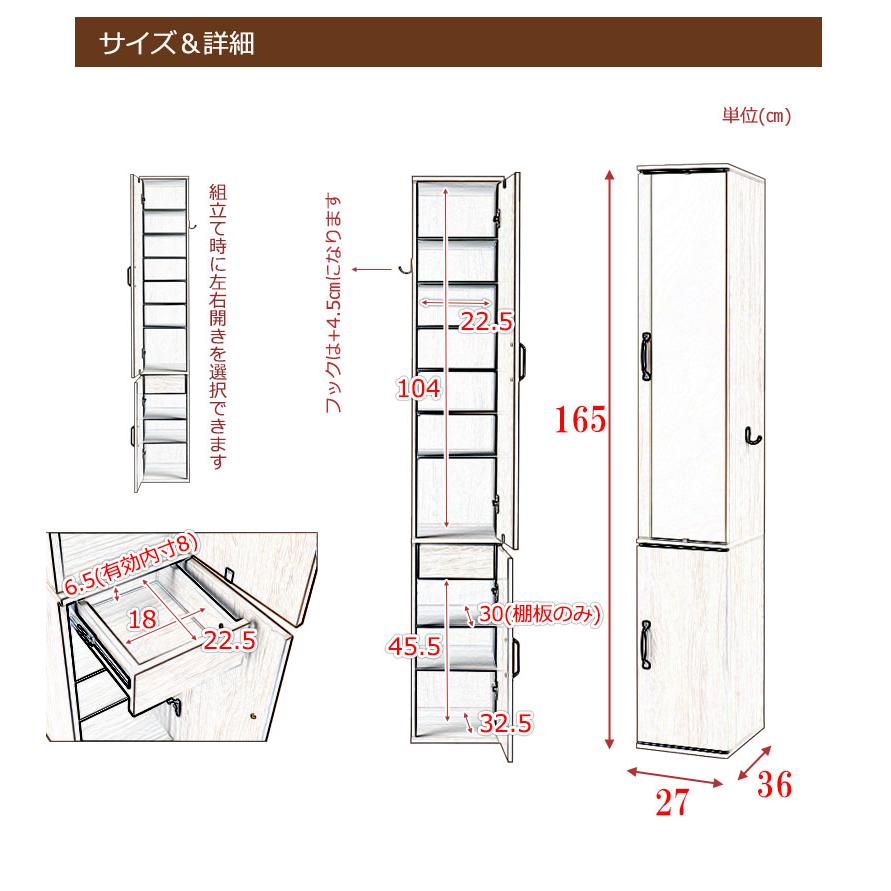 サイズ＆詳細

単位(cm)

組立て時に左右開きを選択できます

フックは+4.5cmになります

22.5

104

165

6.5(有効内寸8)

18

22.5

30(棚板のみ)

45.5

32.5

27

36