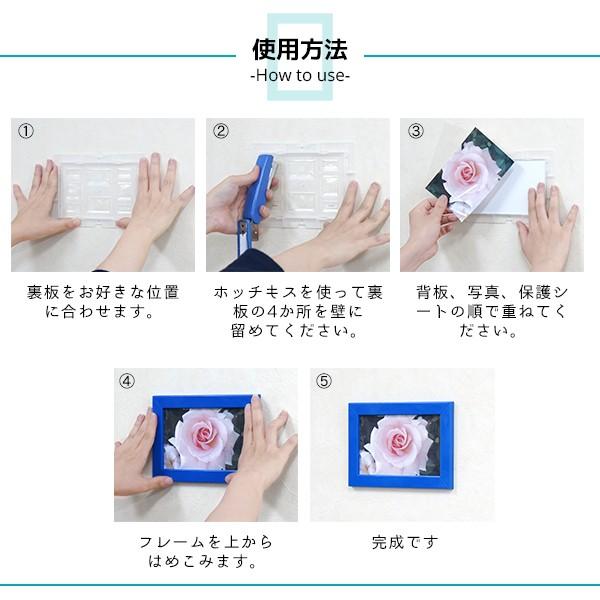 使用方法
-How to use-

①
裏板をお好きな位置に合わせます。

②
ホッチキスを使って裏板の4か所を壁に留めてください。

③
背板、写真、保護シートの順で重ねてください。

④
フレームを上からはめこみます。

⑤
完成です