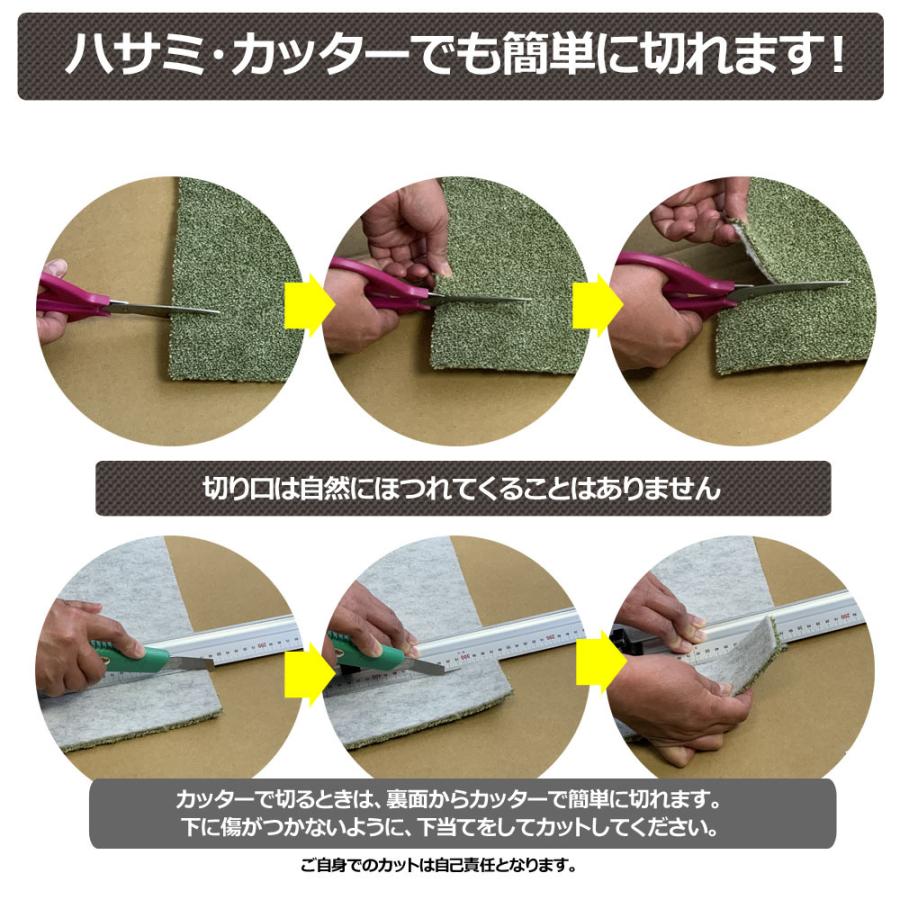 ハサミ・カッターでも簡単に切れます！

切り口は自然にほつれてくることはありません

カッターで切るときは、裏面からカッターで簡単に切れます。
下に傷がつかないように、下当てをしてカットしてください。

ご自身でのカットは自己責任となります。