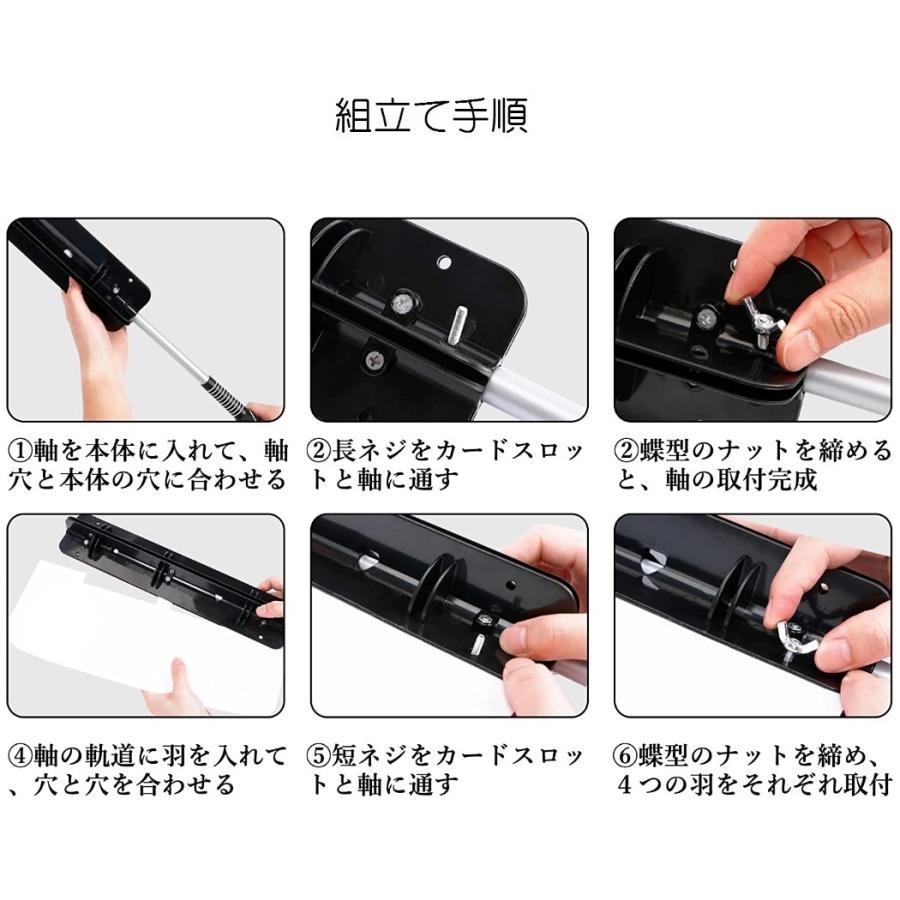 組立て手順

①軸を本体に入れて、軸穴と本体の穴に合わせる

②長ネジをカードスロットと軸に通す

②蝶型のナットを締めると、軸の取付完成

④軸の軌道に羽を入れて、穴と穴を合わせる

⑤短ネジをカードスロットと軸に通す

⑥蝶型のナットを締め、4つの羽をそれぞれ取付