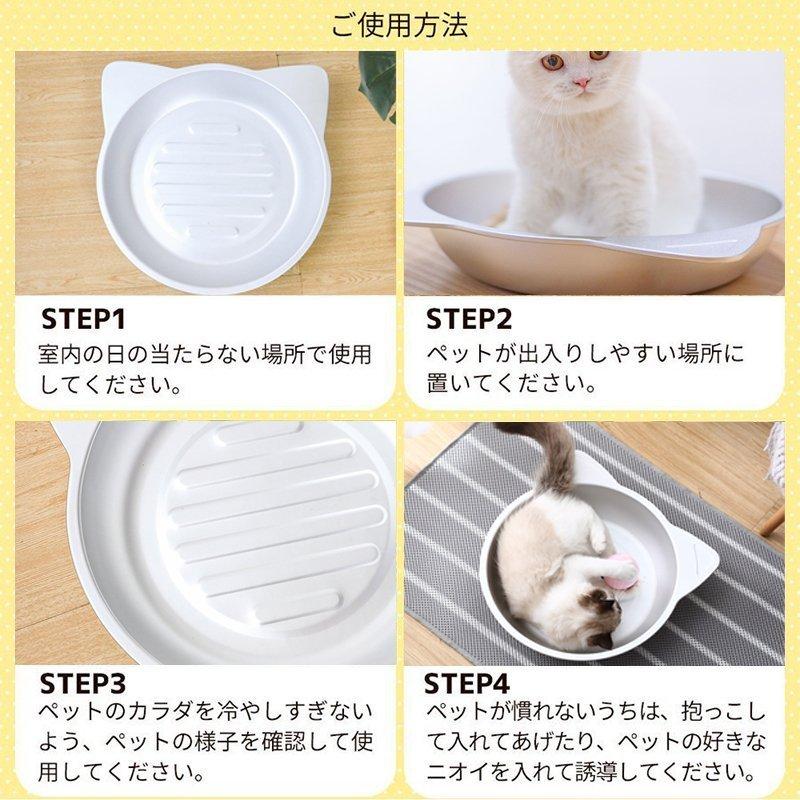 ご使用方法

STEP1
室内の日の当たらない場所で使用してください。

STEP2
ペットが出入りしやすい場所に置いてください。

STEP3
ペットのカラダを冷やしすぎないよう、ペットの様子を確認して使用してください。

STEP4
ペットが慣れないうちは、抱っこして入れてあげたり、ペットの好きなニオイを入れて誘導してください。