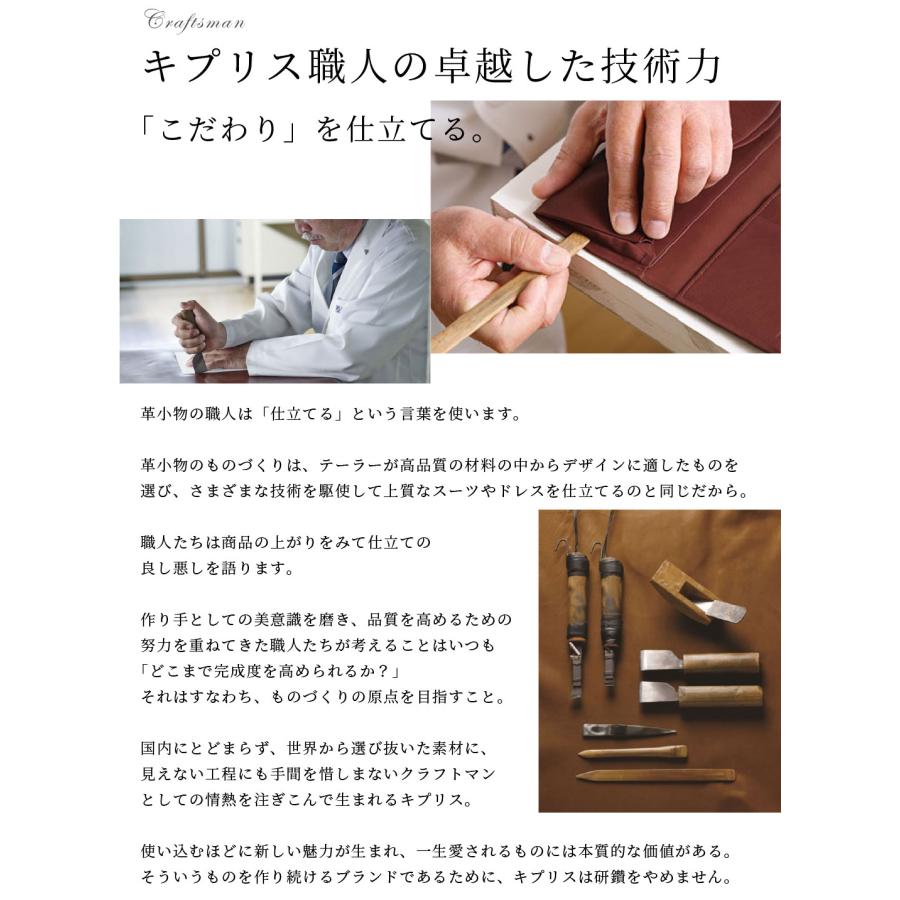 Craftsman

キプリス職人の卓越した技術力

「こだわり」を仕立てる。

革小物の職人は「仕立てる」という言葉を使います。

革小物のものづくりは、テーラーが高品質の材料の中からデザインに適したものを選び、さまざまな技術を駆使して上質なスーツやドレスを仕立てるのと同じだから。

職人たちは商品の上がりをみて仕立ての良し悪しを語ります。

作り手としての美意識を磨き、品質を高めるための努力を重ねてきた職人たちが考えることはいつも「どこまで完成度を高められるか？」それはすなわち、ものづくりの原点を目指すこと。

国内にとどまらず、世界から選び抜いた素材に、見えない工程にも手間を惜しまないクラフトマンとしての情熱を注ぎこんで生まれるキプリス。

使い込むほどに新しい魅力が生まれ、一生愛されるものには本質的な価値がある。そういうものを作り続けるブランドであるために、キプリスは研鑽をやめません。