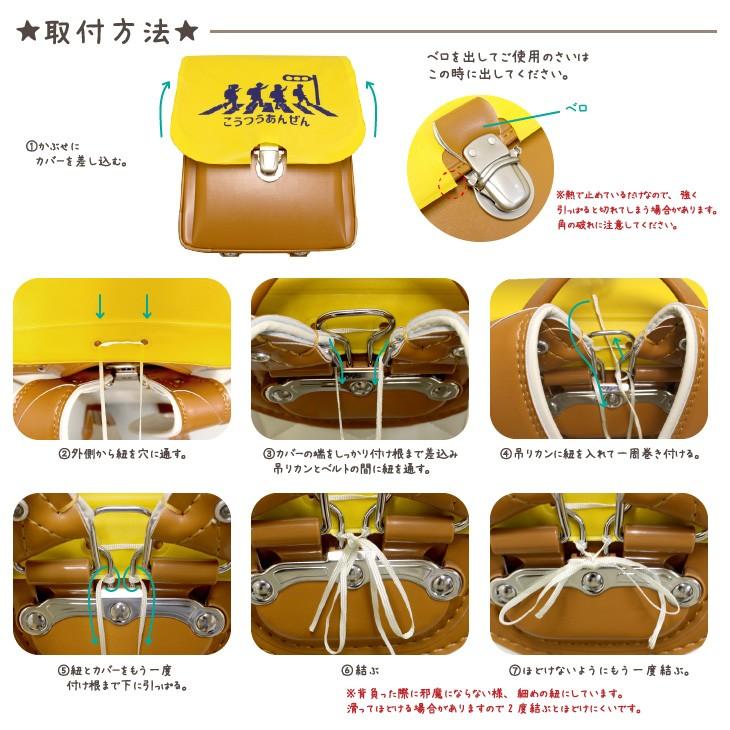 ★取付方法★

こうつうあんぜん

①かぶせにカバーを差し込む。

ベロを出してご使用のさいはこの時に出してください。

ベロ

※熱で止めているだけなので、強く引っぱると切れてしまう場合があります。角の破れに注意してください。

②外側から紐を穴に通す。

③カバーの端をしっかり付け根まで差込み吊りカンとベルトの間に紐を通す。

④吊りカンに紐を入れて一周巻き付ける。

⑤紐とカバーをもう一度付け根まで下に引っぱる。

⑥結ぶ

⑦ほどけないようにもう一度結ぶ。

※背負った際に邪魔にならない様、細めの紐にしています。滑ってほどける場合がありますので2度結ぶとほどけにくいです。