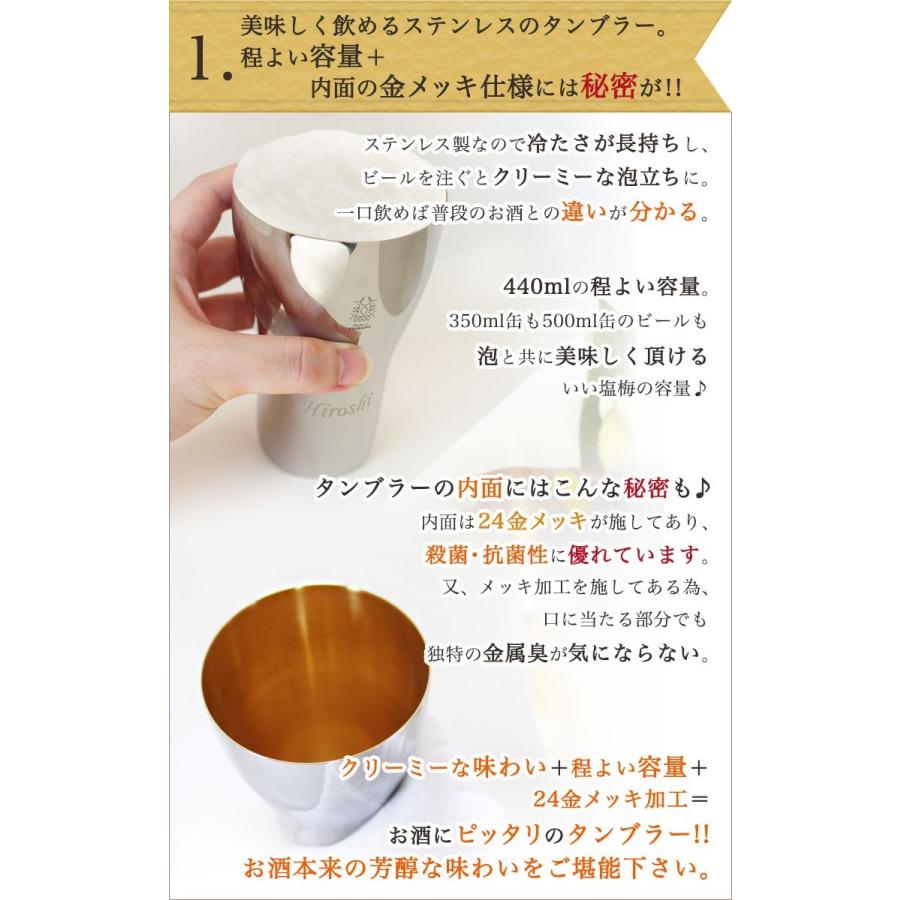 1. 美味しく飲めるステンレスのタンブラー。
程よい容量＋
内面の金メッキ仕様には秘密が!!

ステンレス製なので冷たさが長持ちし、
ビールを注ぐとクリーミーな泡立ちに。
一口飲めば普段のお酒との違いが分かる。

440mlの程よい容量。
350ml缶も500ml缶のビールも
泡と共に美味しく頂ける
いい塩梅の容量♪

Hiroshi

タンブラーの内面にはこんな秘密も♪
内面は24金メッキが施してあり、
殺菌・抗菌性に優れています。
又、メッキ加工を施してある為、
口に当たる部分でも
独特の金属臭が気にならない。

クリーミーな味わい＋程よい容量＋
24金メッキ加工＝
お酒にピッタリのタンブラー!!
お酒本来の芳醇な味わいをご堪能下さい。