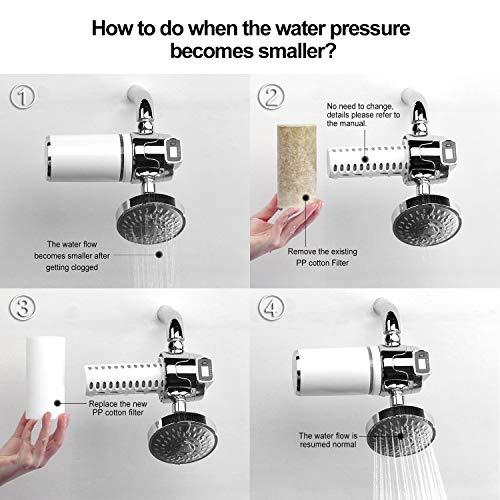 How to do when the water pressure becomes smaller?

①

The water flow becomes smaller after getting clogged

②

No need to change, details please refer to the manual.

Remove the existing PP cotton Filter

③

Replace the new PP cotton filter

④

The water flow is resumed normal