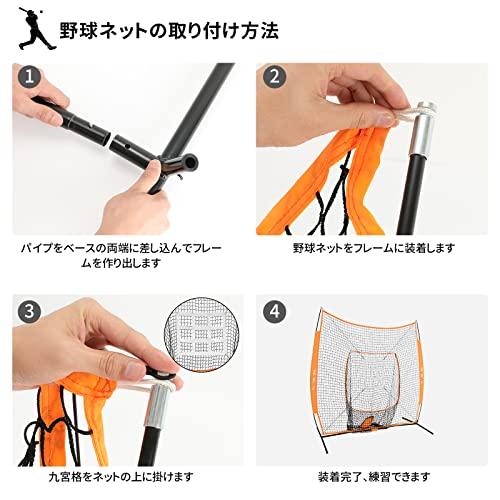 野球ネットの取り付け方法

1

パイプをベースの両端に差し込んでフレームを作り出します

2

野球ネットをフレームに装着します

3

九宮格をネットの上に掛けます

4

装着完了、練習できます