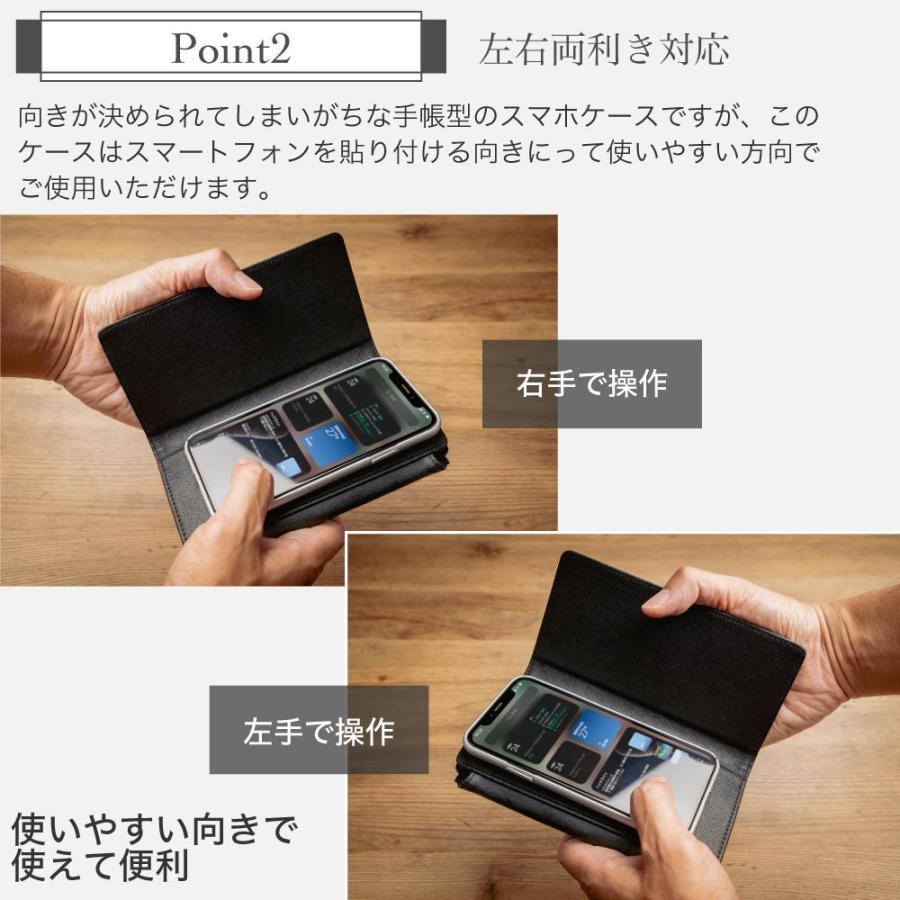 Point2

左右両利き対応

向きが決められてしまいがちな手帳型のスマホケースですが、このケースはスマートフォンを貼り付ける向きにって使いやすい方向でご使用いただけます。

右手で操作

左手で操作

使いやすい向きで
使えて便利