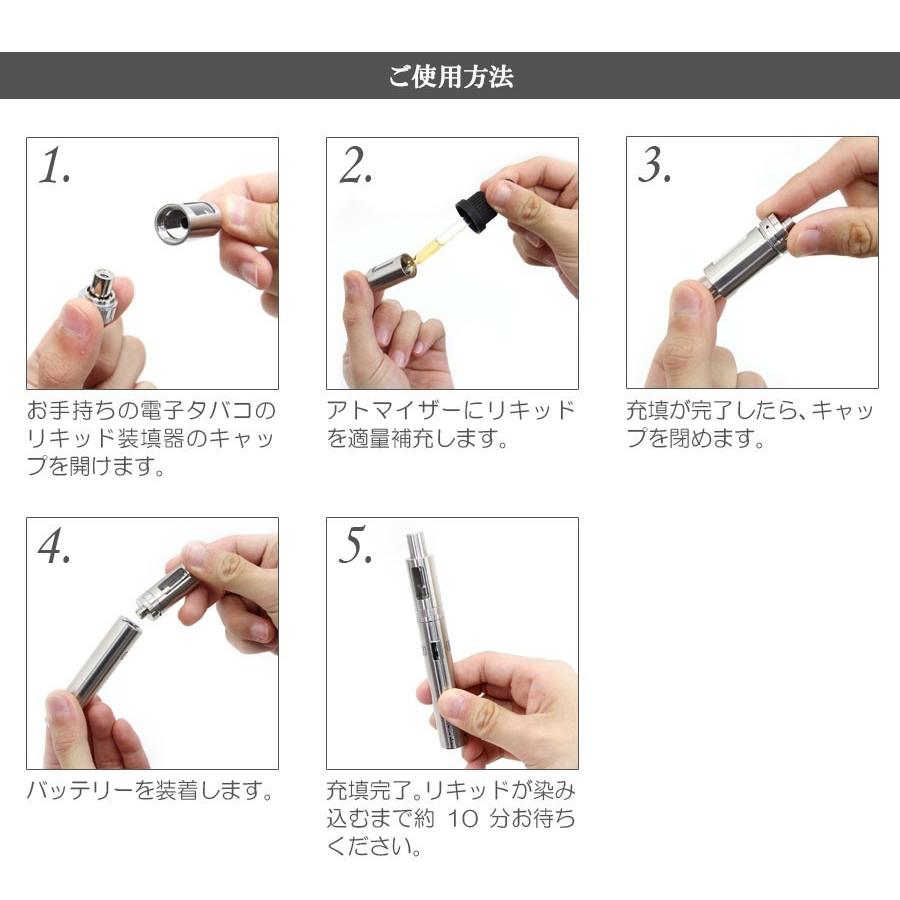 ご使用方法

1.

お手持ちの電子タバコのリキッド装填器のキャップを開けます。

2.

アトマイザーにリキッドを適量補充します。

3.

充填が完了したら、キャップを閉めます。

4.

バッテリーを装着します。

5.

充填完了。リキッドが染み込むまで約 10 分お待ちください。