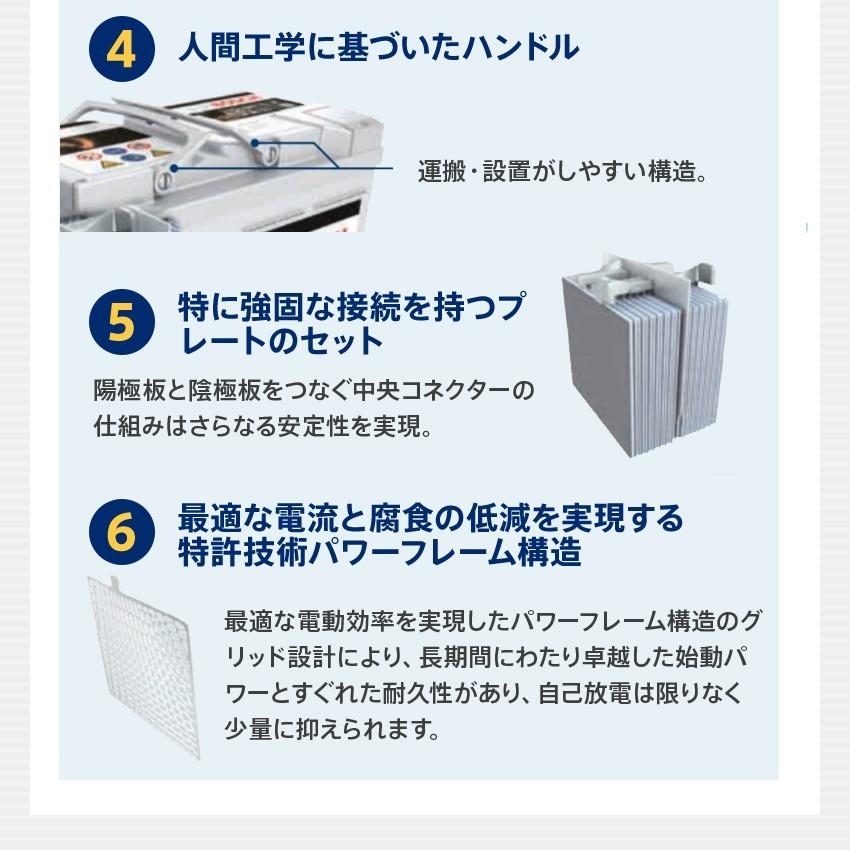 4 人間工学に基づいたハンドル

運搬・設置がしやすい構造。

5 特に強固な接続を持つプレートのセット

陽極板と陰極板をつなぐ中央コネクターの仕組みはさらなる安定性を実現。

6 最適な電流と腐食の低減を実現する特許技術パワーフレーム構造

最適な電動効率を実現したパワーフレーム構造のグリッド設計により、長期間にわたり卓越した始動パワーとすぐれた耐久性があり、自己放電は限りなく少量に抑えられます。