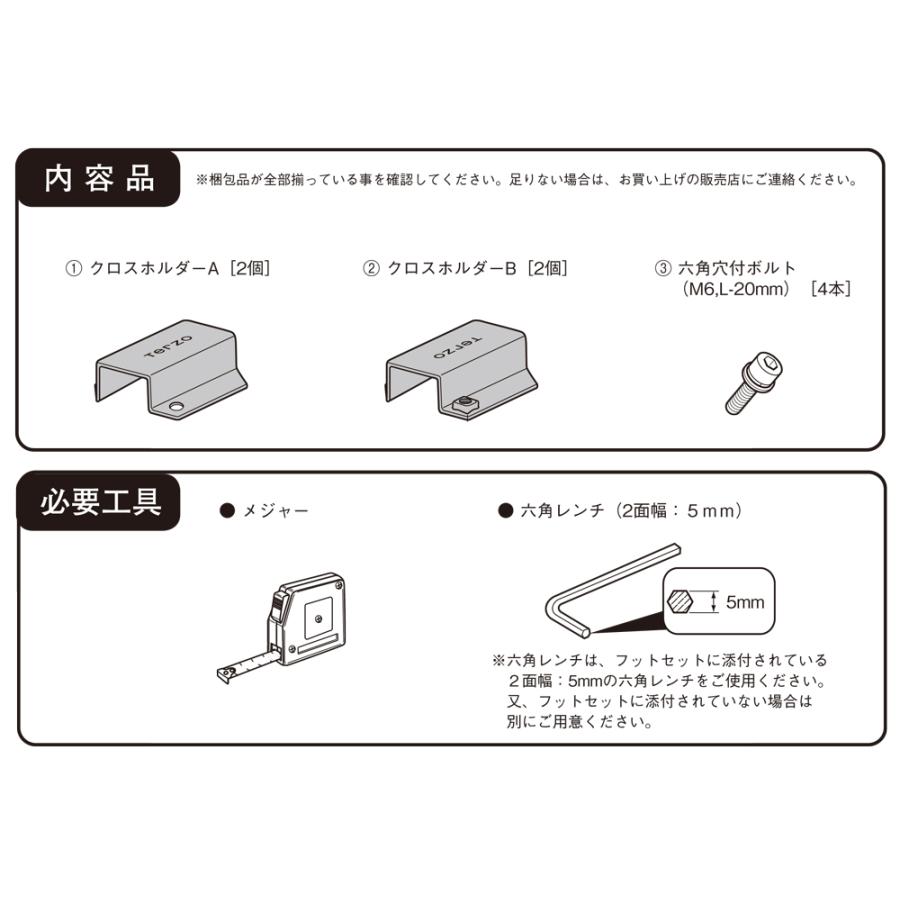 内容品

※梱包品が全部揃っている事を確認してください。足りない場合は、お買い上げの販売店にご連絡ください。

① クロスホルダーA［2個］

Terzo

② クロスホルダーB［2個］

Terzo

③ 六角穴付ボルト（M6,L-20mm）［4本］

必要工具

● メジャー

● 六角レンチ（2面幅：5ｍｍ）

5mm

※六角レンチは、フットセットに添付されている２面幅：5mmの六角レンチをご使用ください。又、フットセットに添付されていない場合は別にご用意ください。