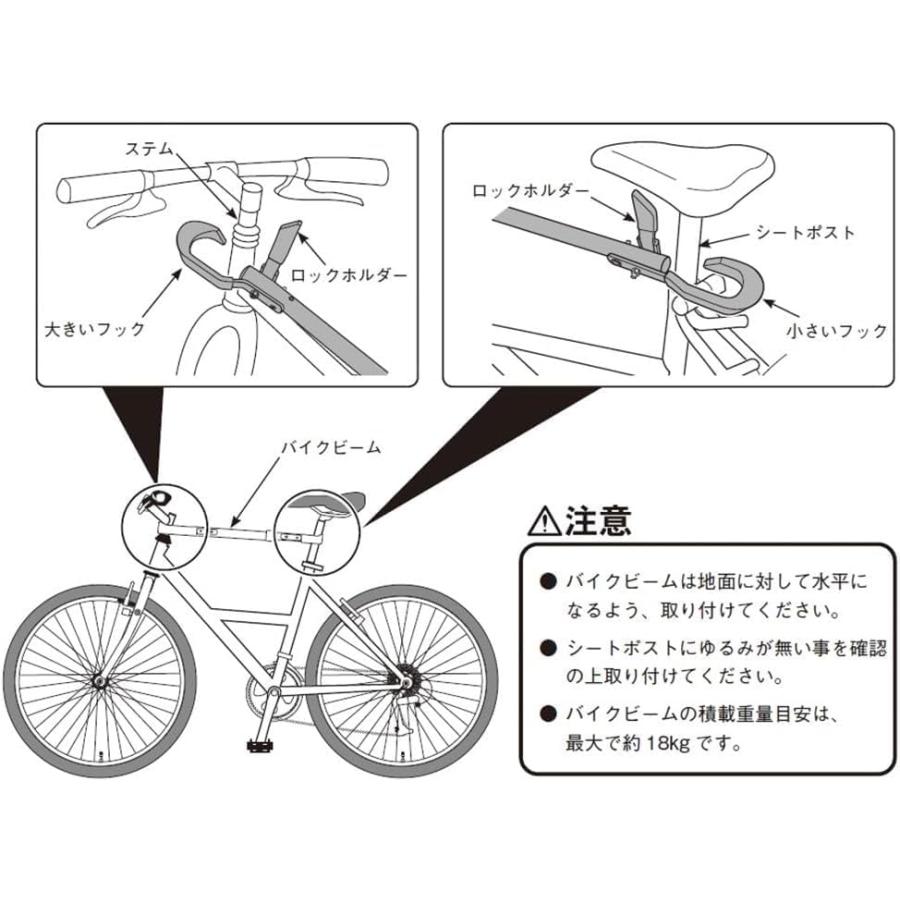 ステム

ロックホルダー

大きいフック

ロックホルダー

シートポスト

小さいフック

バイクビーム

⚠注意

● バイクビームは地面に対して水平になるよう、取り付けてください。

● シートポストにゆるみが無い事を確認の上取り付けてください。

● バイクビームの積載重量目安は、最大で約 18kg です。