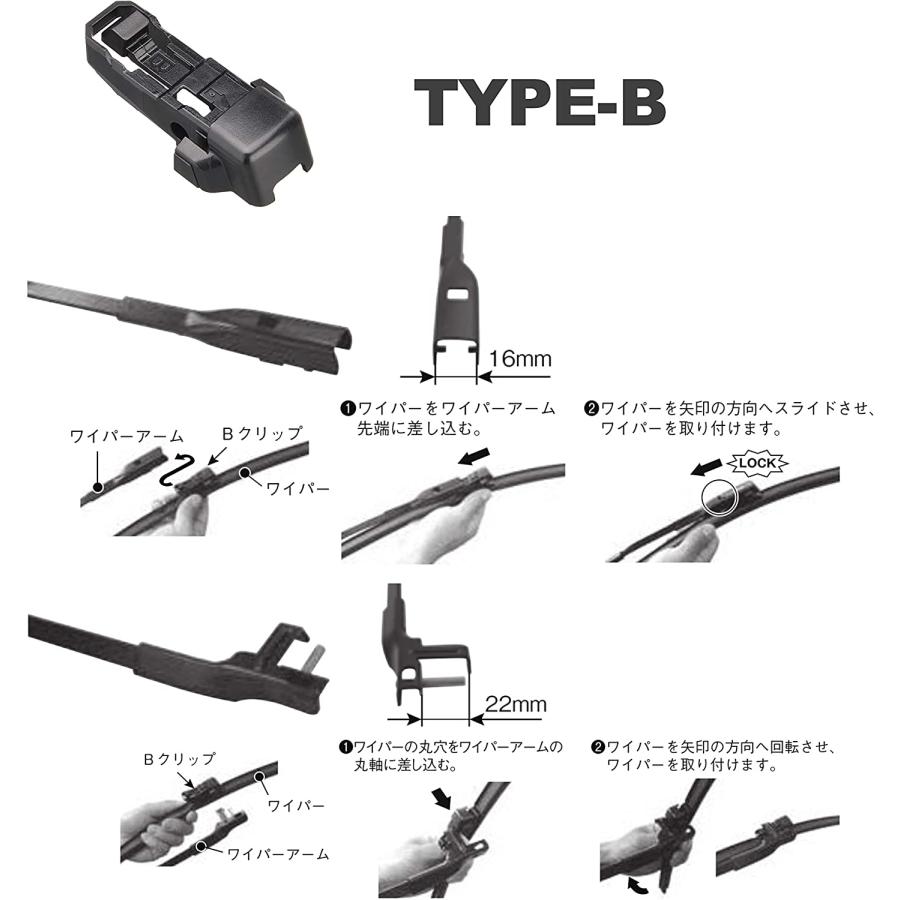 TYPE-B

16mm

ワイパーアーム　Bクリップ　ワイパー

❶ワイパーをワイパーアーム先端に差し込む。

❷ワイパーを矢印の方向へスライドさせ、ワイパーを取り付けます。

LOCK

22mm

Bクリップ　ワイパー　ワイパーアーム

❶ワイパーの丸穴をワイパーアームの丸軸に差し込む。

❷ワイパーを矢印の方向へ回転させ、ワイパーを取り付けます。