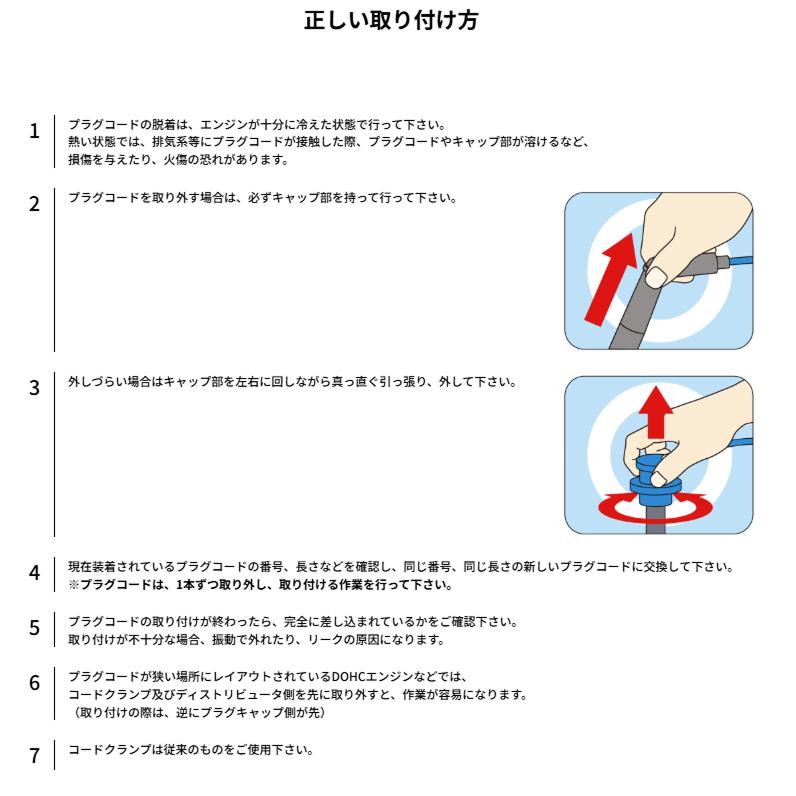 正しい取り付け方

1
プラグコードの脱着は、エンジンが十分に冷えた状態で行って下さい。
熱い状態では、排気系等にプラグコードが接触した際、プラグコードやキャップ部が溶けるなど、
損傷を与えたり、火傷の恐れがあります。

2
プラグコードを取り外す場合は、必ずキャップ部を持って行って下さい。

3
外しづらい場合はキャップ部を左右に回しながら真っ直ぐ引っ張り、外して下さい。

4
現在装着されているプラグコードの番号、長さなどを確認し、同じ番号、同じ長さの新しいプラグコードに交換して下さい。
※プラグコードは、1本ずつ取り外し、取り付ける作業を行って下さい。

5
プラグコードの取り付けが終わったら、完全に差し込まれているかをご確認下さい。
取り付けが不十分な場合、振動で外れたり、リークの原因になります。

6
プラグコードが狭い場所にレイアウトされているDOHCエンジンなどでは、
コードクランプ及びディストリビュータ側を先に取り外すと、作業が容易になります。
（取り付けの際は、逆にプラグキャップ側が先）

7
コードクランプは従来のものをご使用下さい。