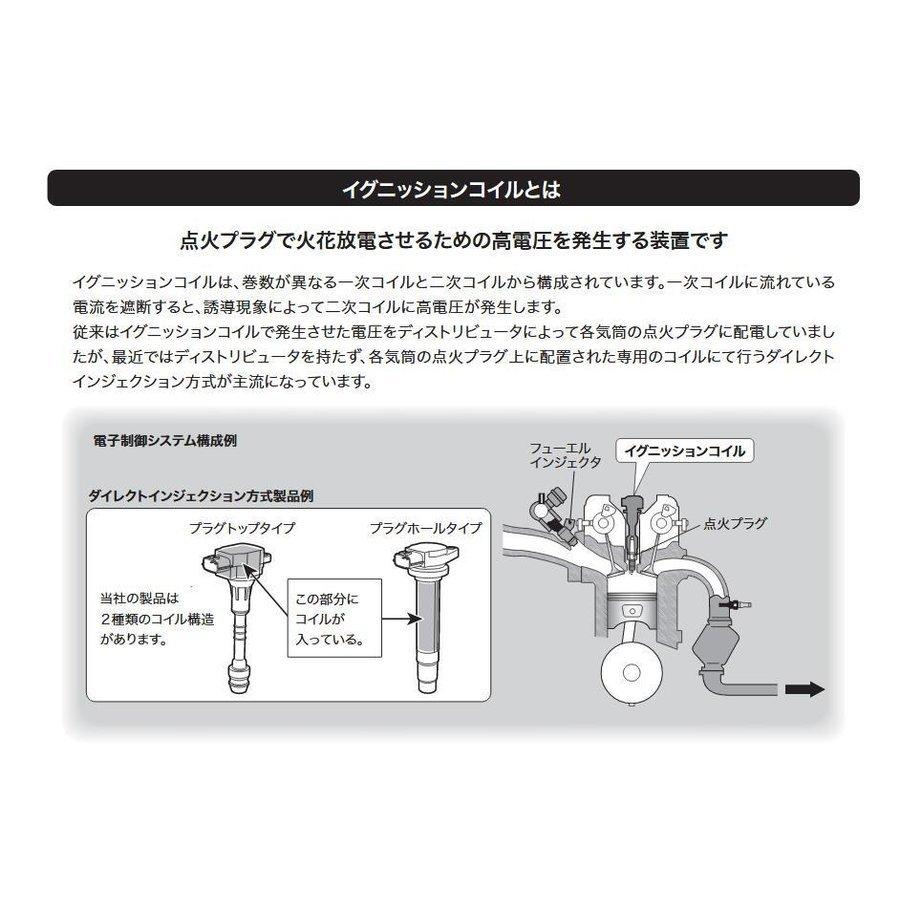 イグニッションコイルとは

点火プラグで火花放電させるための高電圧を発生する装置です

イグニッションコイルは、巻数が異なる一次コイルと二次コイルから構成されています。一次コイルに流れている電流を遮断すると、誘導現象によって二次コイルに高電圧が発生します。
従来はイグニッションコイルで発生させた電圧をディストリビュータによって各気筒の点火プラグに配電していましたが、最近ではディストリビュータを持たず、各気筒の点火プラグ上に配置された専用のコイルにて行うダイレクトインジェクション方式が主流になっています。

電子制御システム構成例

ダイレクトインジェクション方式製品例

プラグトップタイプ

プラグホールタイプ

当社の製品は2種類のコイル構造があります。

この部分にコイルが入っている。

フューエルインジェクタ

イグニッションコイル

点火プラグ