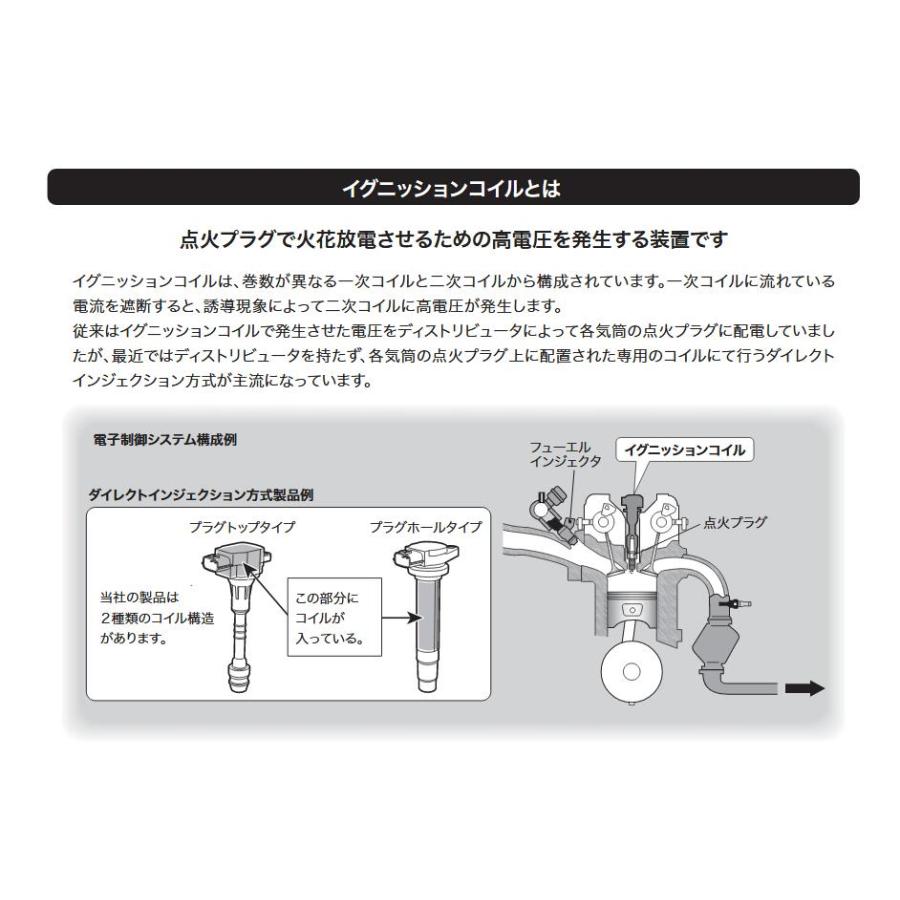 イグニッションコイルとは

点火プラグで火花放電させるための高電圧を発生する装置です

イグニッションコイルは、巻数が異なる一次コイルと二次コイルから構成されています。一次コイルに流れている電流を遮断すると、誘導現象によって二次コイルに高電圧が発生します。
従来はイグニッションコイルで発生させた電圧をディストリビュータによって各気筒の点火プラグに配電していましたが、最近ではディストリビュータを持たず、各気筒の点火プラグ上に配置された専用のコイルにて行うダイレクトインジェクション方式が主流になっています。

電子制御システム構成例

ダイレクトインジェクション方式製品例

プラグトップタイプ

プラグホールタイプ

当社の製品は2種類のコイル構造があります。

この部分にコイルが入っている。

フューエルインジェクタ

イグニッションコイル

点火プラグ