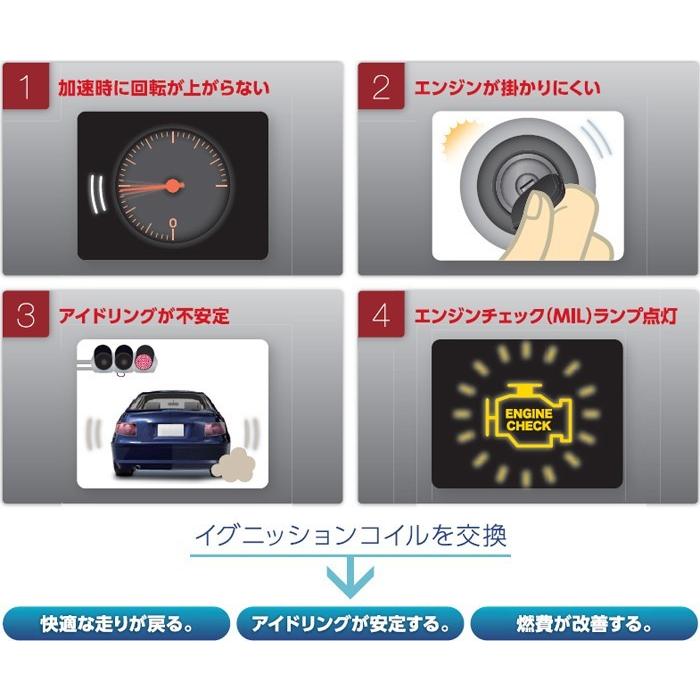 1 加速時に回転が上がらない

2 エンジンが掛かりにくい

3 アイドリングが不安定

4 エンジンチェック(MIL)ランプ点灯

ENGINE CHECK

イグニッションコイルを交換

快適な走りが戻る。

アイドリングが安定する。

燃費が改善する。