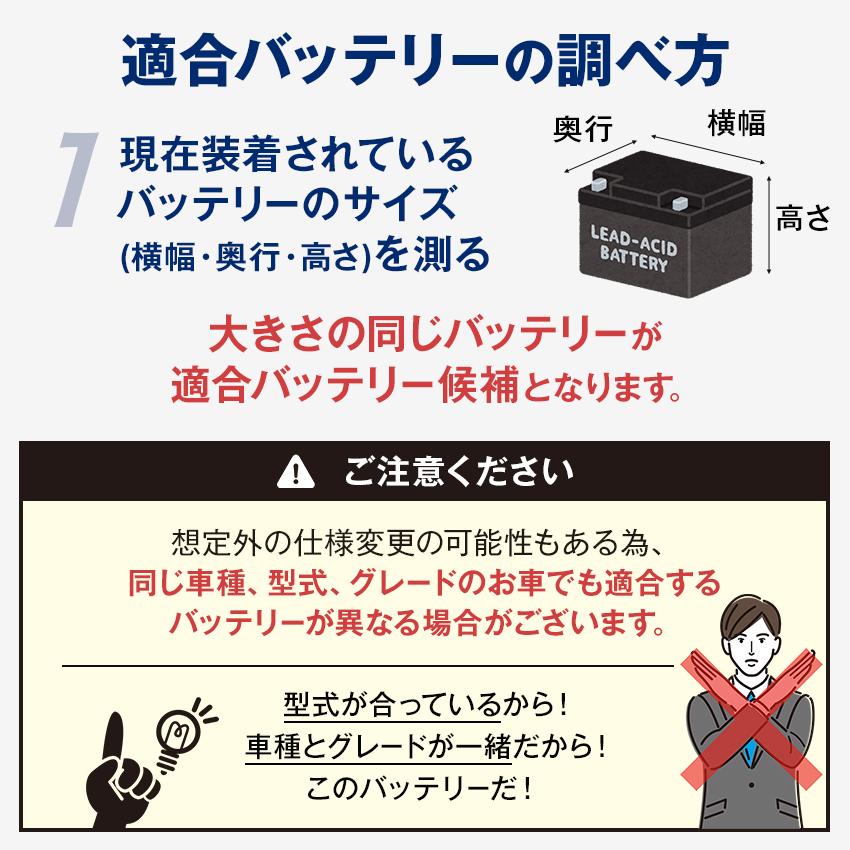 適合バッテリーの調べ方

1 現在装着されているバッテリーのサイズ(横幅・奥行・高さ)を測る

奥行
横幅
高さ
LEAD-ACID BATTERY

大きさの同じバッテリーが適合バッテリー候補となります。

ご注意ください

想定外の仕様変更の可能性もある為、同じ車種、型式、グレードのお車でも適合するバッテリーが異なる場合がございます。

型式が合っているから！
車種とグレードが一緒だから！
このバッテリーだ！