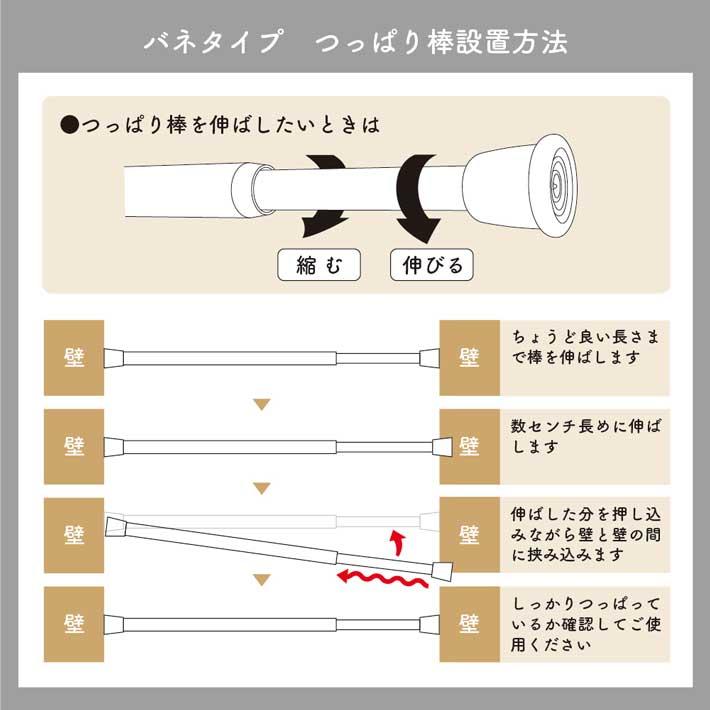 バネタイプ　つっぱり棒設置方法

●つっぱり棒を伸ばしたいときは

縮む

伸びる

壁

壁

ちょうど良い長さまで棒を伸ばします

壁

壁

数センチ長めに伸ばします

壁

壁

伸ばした分を押し込みながら壁と壁の間に挟み込みます

壁

壁

しっかりつっぱっているか確認してご使用ください