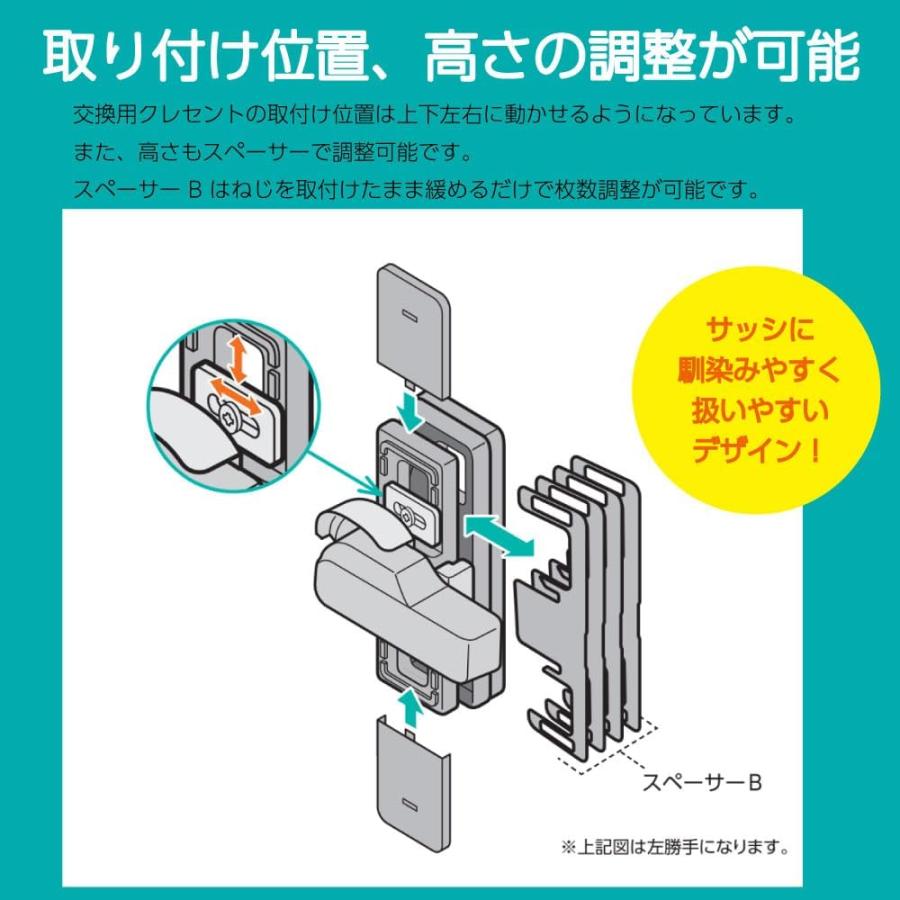 取り付け位置、高さの調整が可能

交換用クレセントの取付け位置は上下左右に動かせるようになっています。
また、高さもスペーサーで調整可能です。
スペーサー B はねじを取付けたまま緩めるだけで枚数調整が可能です。

サッシに
馴染みやすく
扱いやすい
デザイン！

スペーサーB

※上記図は左勝手になります。