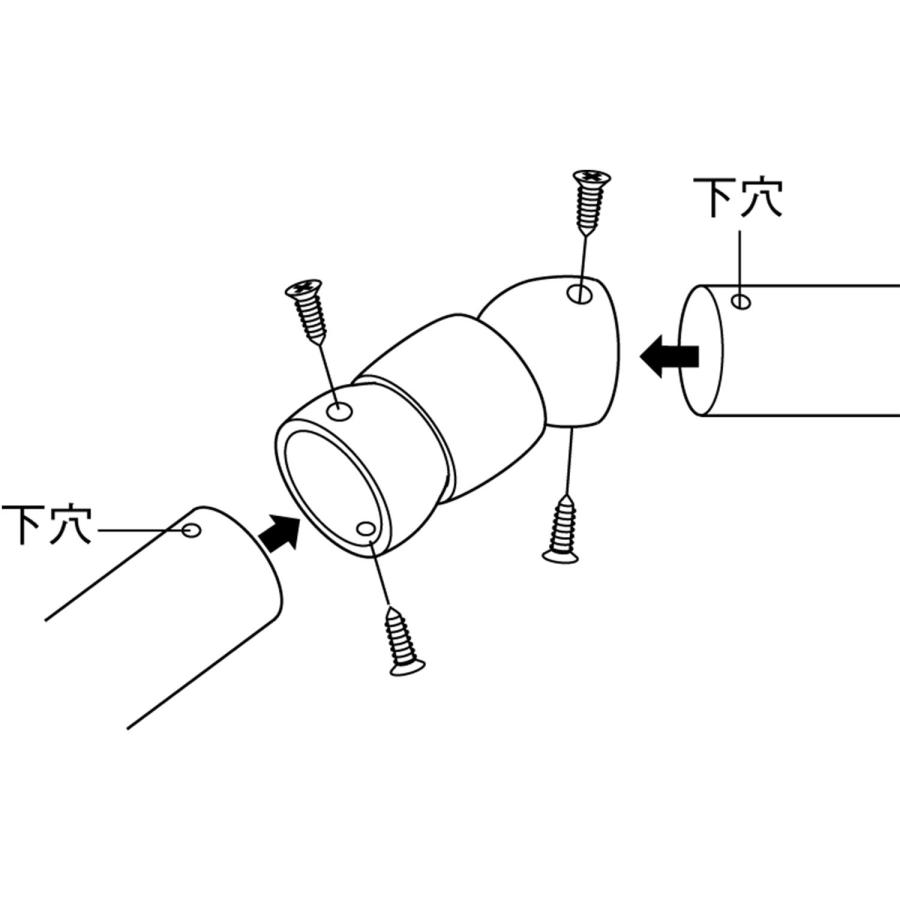 下穴

下穴