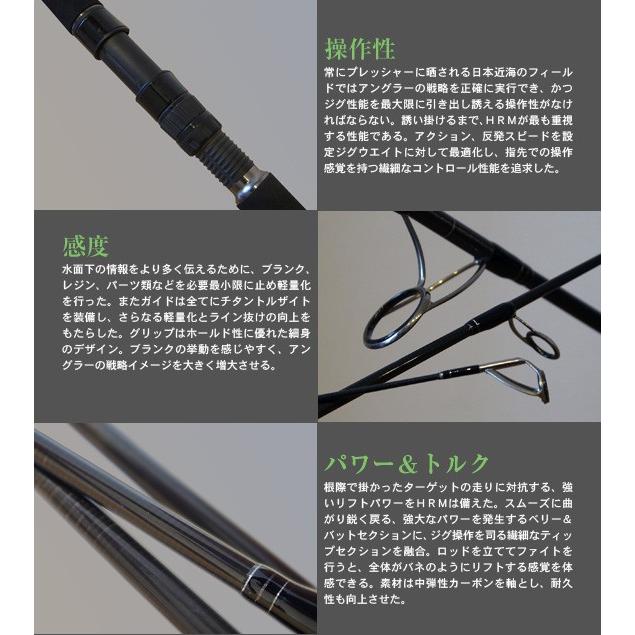 操作性

常にプレッシャーに晒される日本近海のフィールドではアングラーの戦略を正確に実行でき、かつジグ性能を最大限に引き出し誘える操作性がなければならない。誘い掛けるまで、ＨＲＭが最も重視する性能である。アクション、反発スピードを設定ジグウエイトに対して最適化し、指先での操作感覚を持つ繊細なコントロール性能を追求した。

感度

水面下の情報をより多く伝えるために、ブランク、レジン、パーツ類などを必要最小限に止め軽量化を行った。またガイドは全てにチタントルザイトを装備し、さらなる軽量化とライン抜けの向上をもたらした。グリップはホールド性に優れた細身のデザイン。ブランクの挙動を感じやすく、アングラーの戦略イメージを大きく増大させる。

パワー＆トルク

根際で掛かったターゲットの走りに対抗する、強いリフトパワーをＨＲＭは備えた。スムーズに曲がり鋭く戻る、強大なパワーを発生するベリー＆バットセクションに、ジグ操作を司る繊細なティップセクションを融合。ロッドを立ててファイトを行うと、全体がバネのようにリフトする感覚を体感できる。素材は中弾性カーボンを軸とし、耐久性も向上させた。