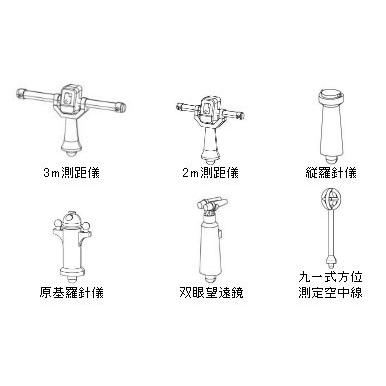 3m測距儀

2m測距儀

縦羅針儀

原基羅針儀

双眼望遠鏡

九一式方位測定空中線