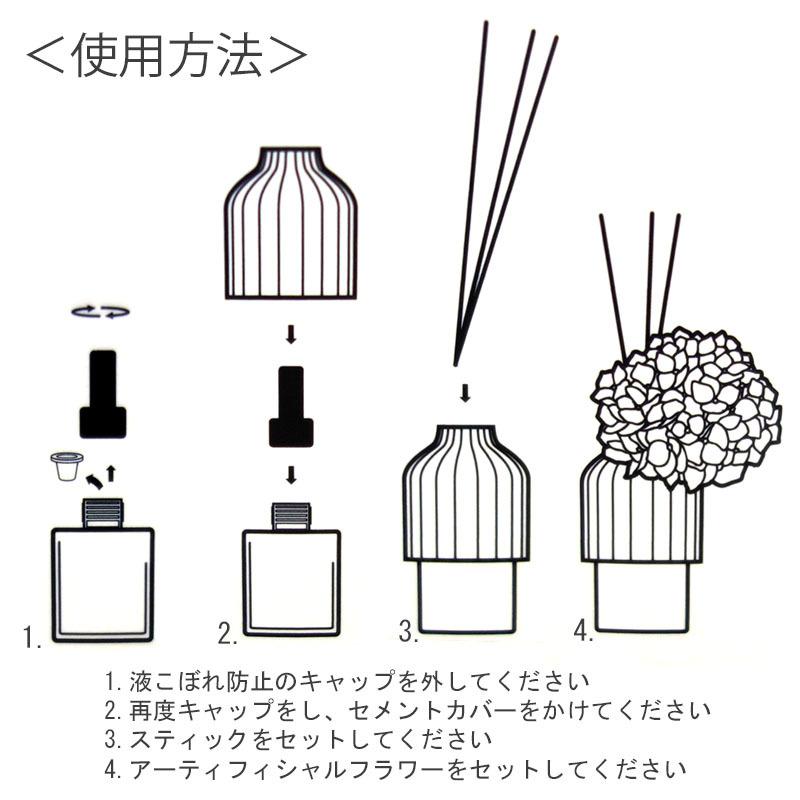 <使用方法>

1.

2.

3.

4.

1. 液こぼれ防止のキャップを外してください
2. 再度キャップをし、セメントカバーをかけてください
3. スティックをセットしてください
4. アーティフィシャルフラワーをセットしてください